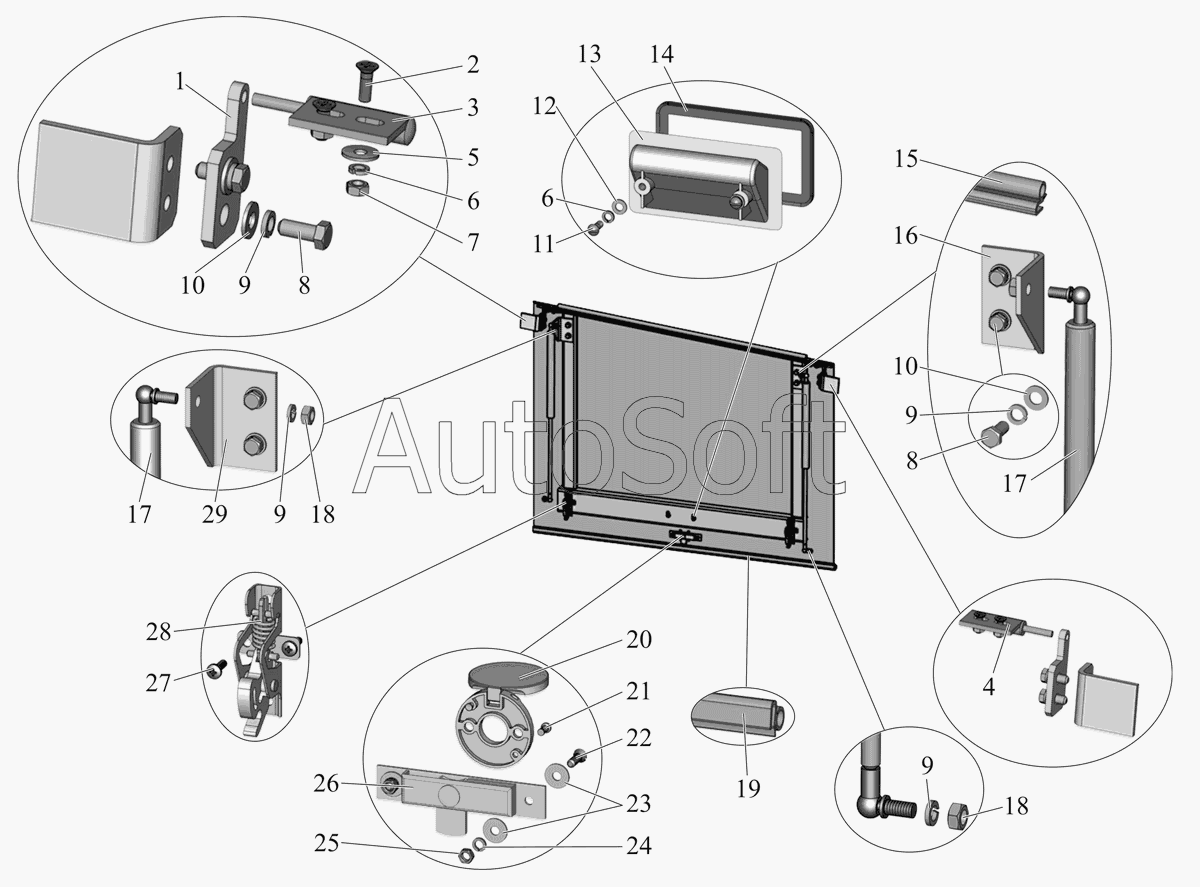 1
2
3
5
6
7
10
9
8
13
14
12
6
11
15
16
10
9
8
17
17
29
9
18
AutoSoft
28
27
20
21
22
26
23
25
24
19
4
9
18