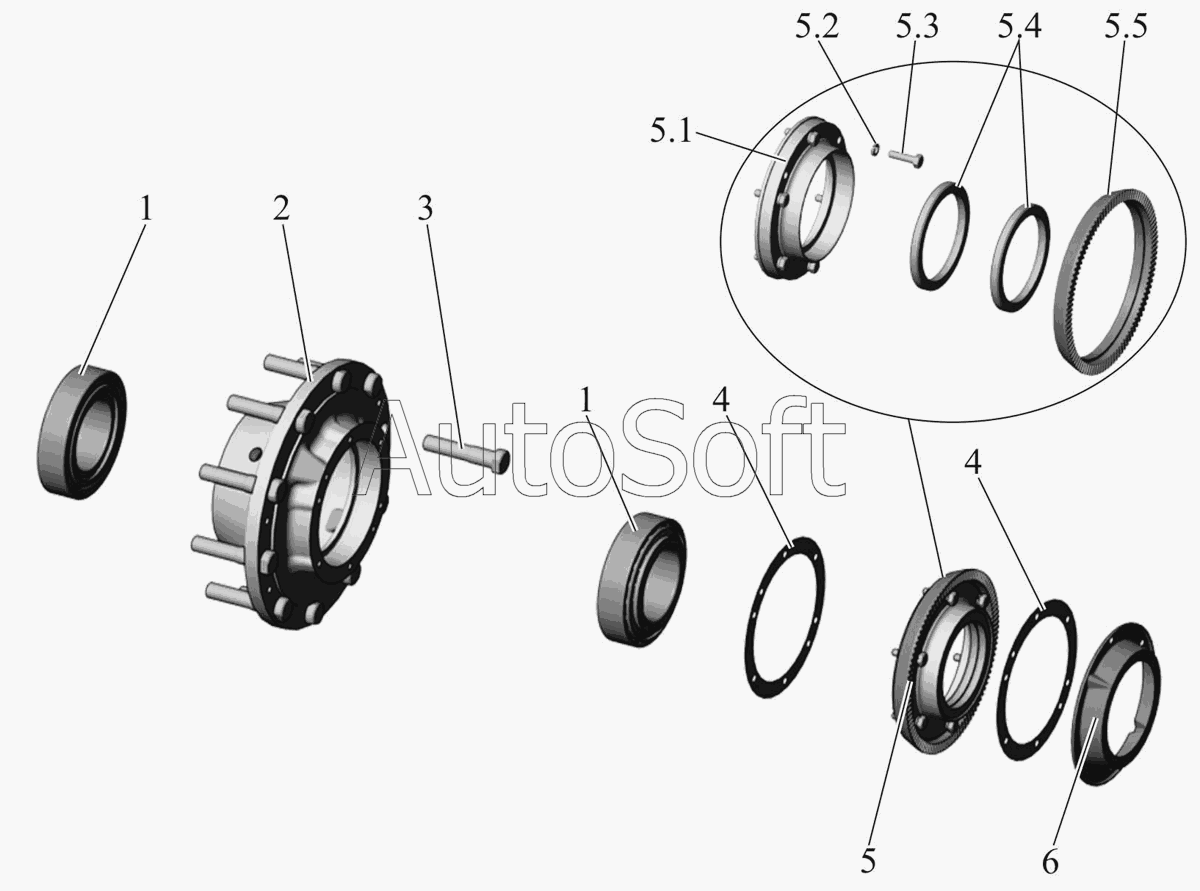 5.2
5.3
5.4
5.5
5.1
1
2
3
AutoSoft
1
4
4
5
6