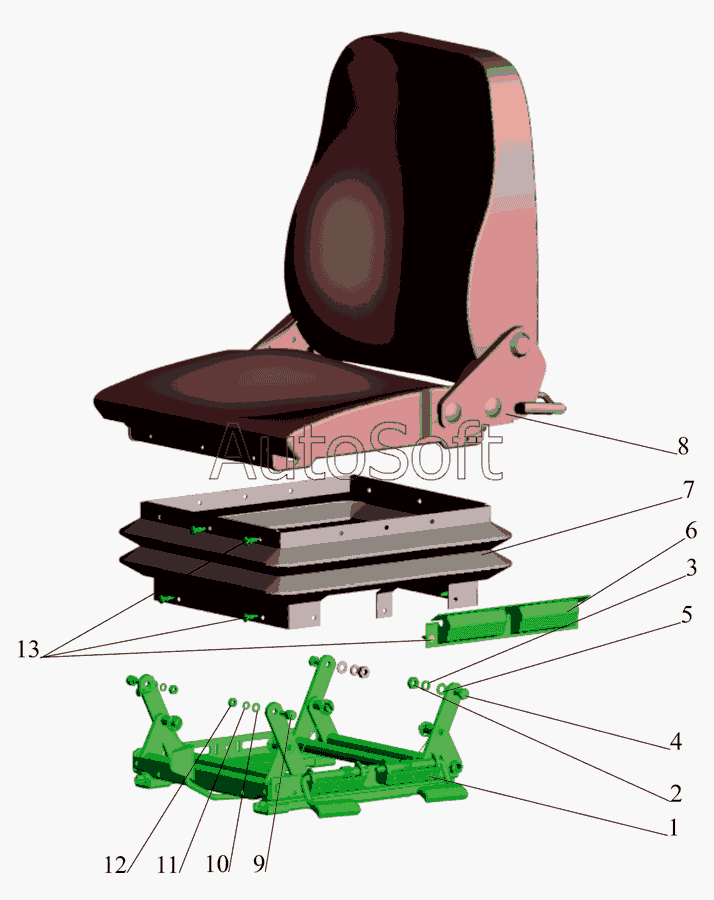 AutoSoft

8
7
6
3
5
13
4
2
1
12
11
10
9