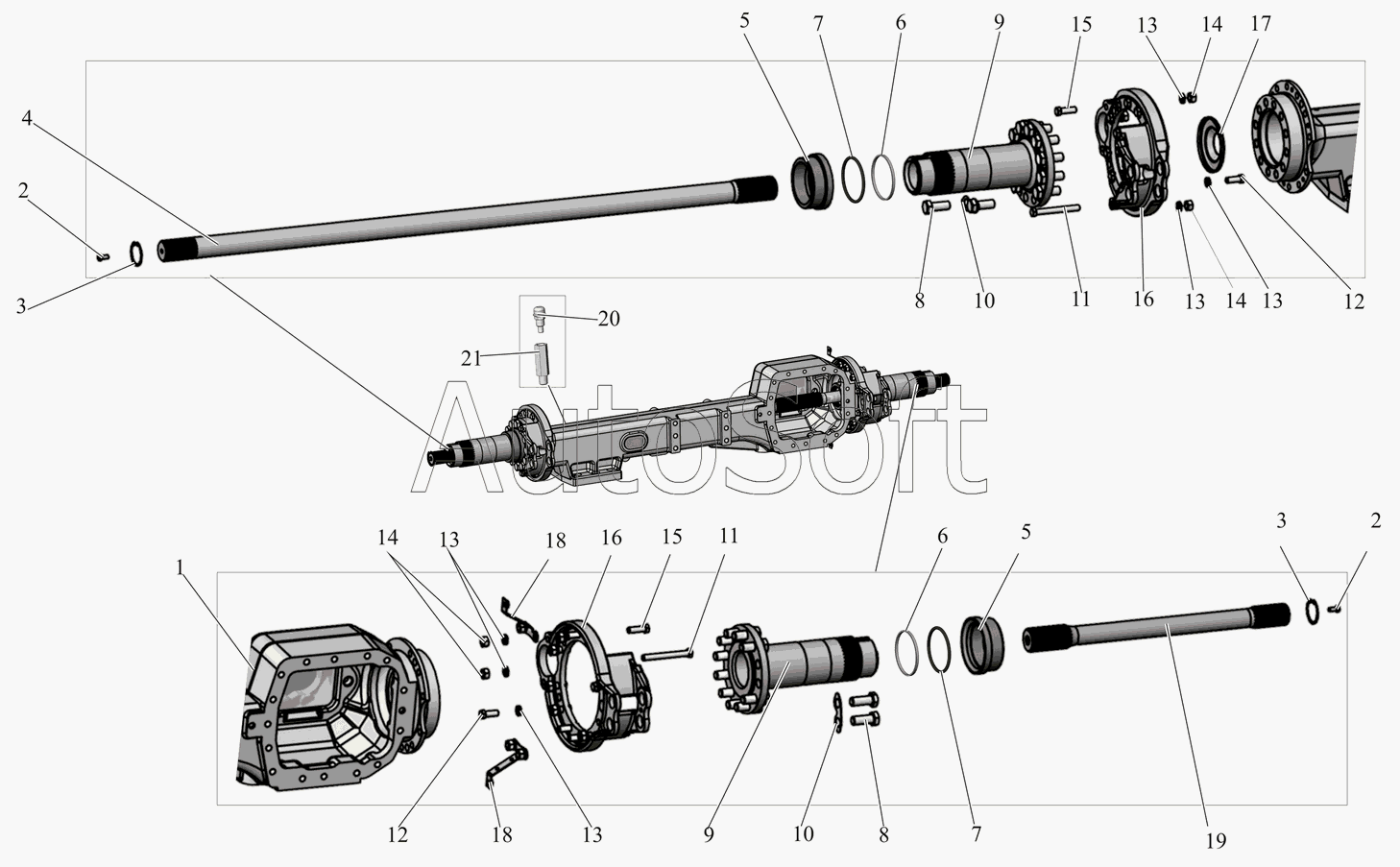 5
7
6
9
15
13
14
17
4
2
3
8
10
11
16
13
14
13
12
20
21
AutoSoft
14
13
18
16
15
11
6
5
3
2
1
12
18
13
9
10
8
7
19