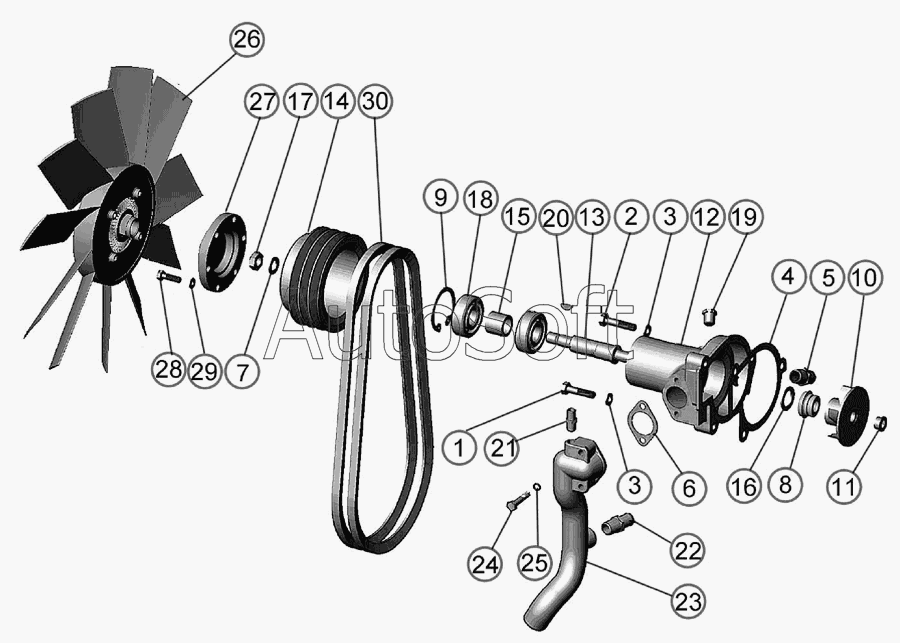 26
27 17 14 30
9 18 15 20 13 2 3 12 19
4 5 10
AutoSoft
28 29 7
1 21 3 6 16 8 11
24 25 22
23