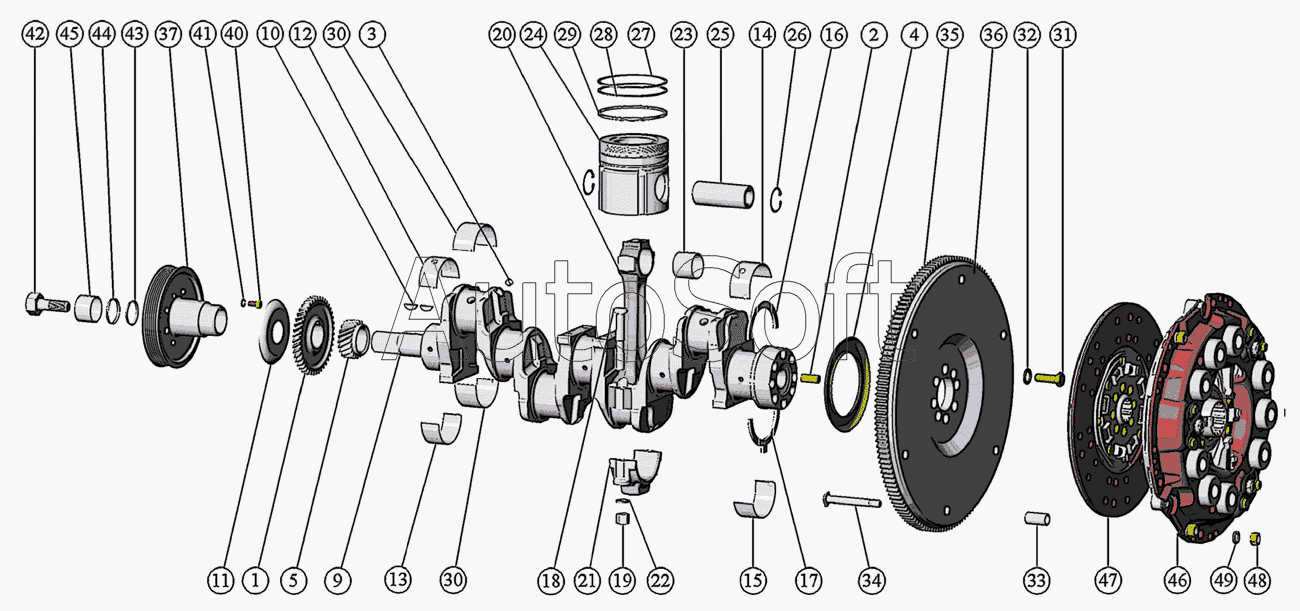 42 45 44 43 37 41 40 10 12 30 3 20 24 29 28 27 23 25 14 26 16 2 4 35 36 32 31

AutoSoft

11 1 5 9 13 30 18 21 19 22 15 17 34 33 47 46 49 48