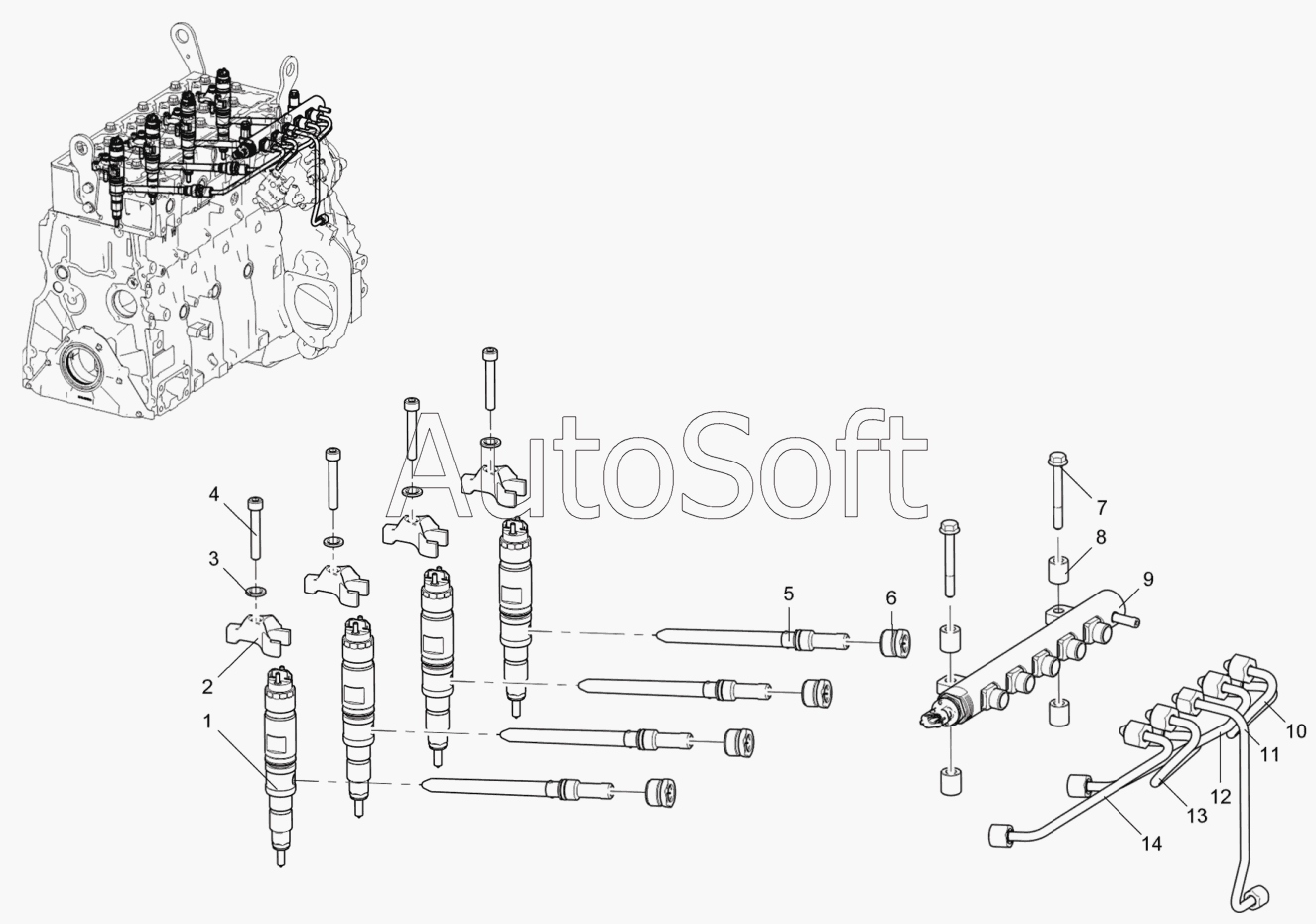 AutoSoft

4
3
2
1
5
6
7
8
9
10
11
12
13
14