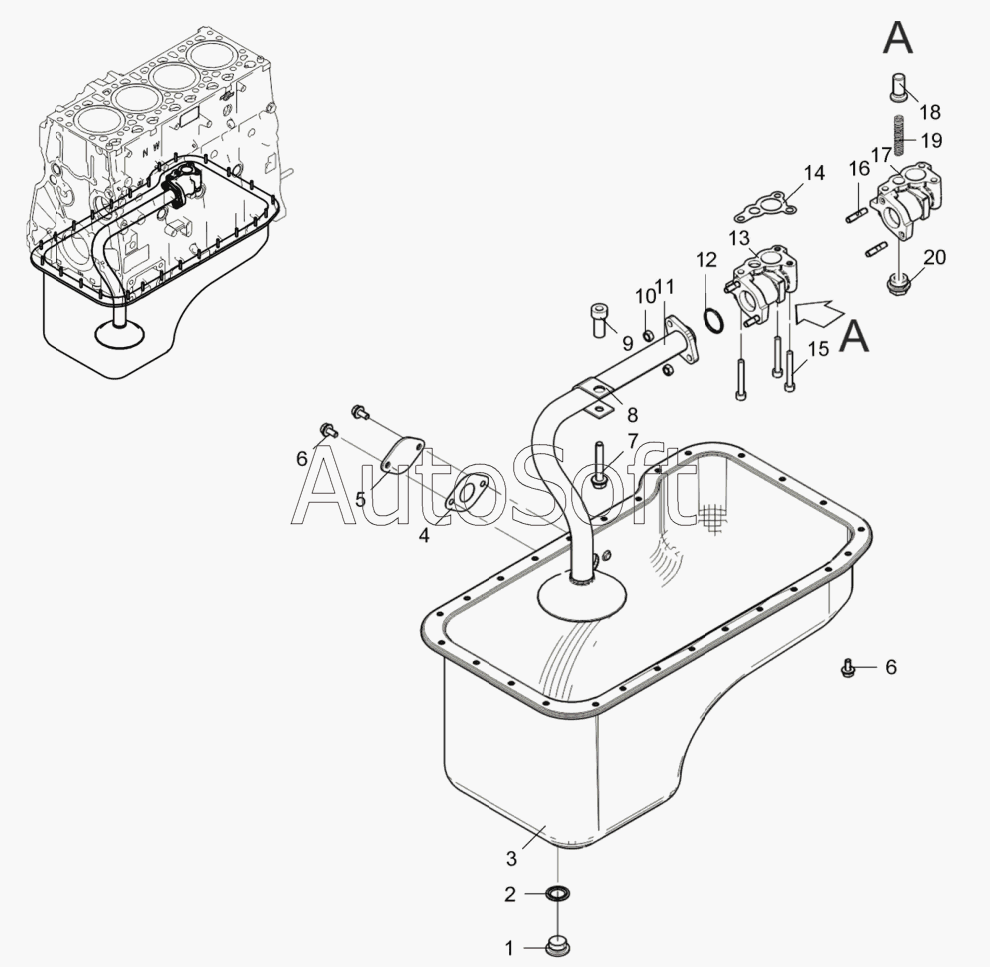 A
18
19
17
16
14
20
13
12
10 11
9
A
15
8
7
6
5
4
AutoSoft
6
3
2
1