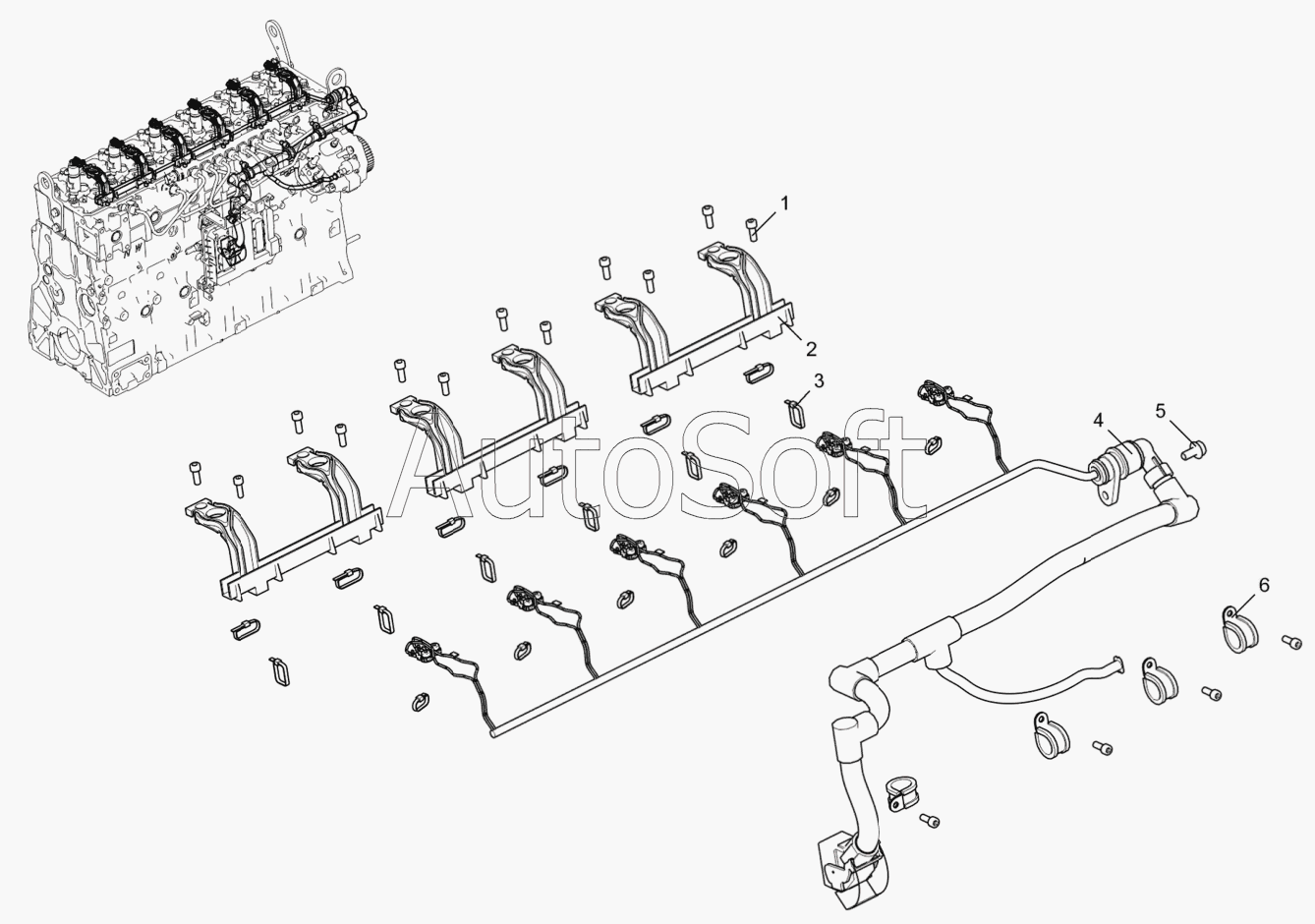 1
2
3
4
5
6
AutoSoft