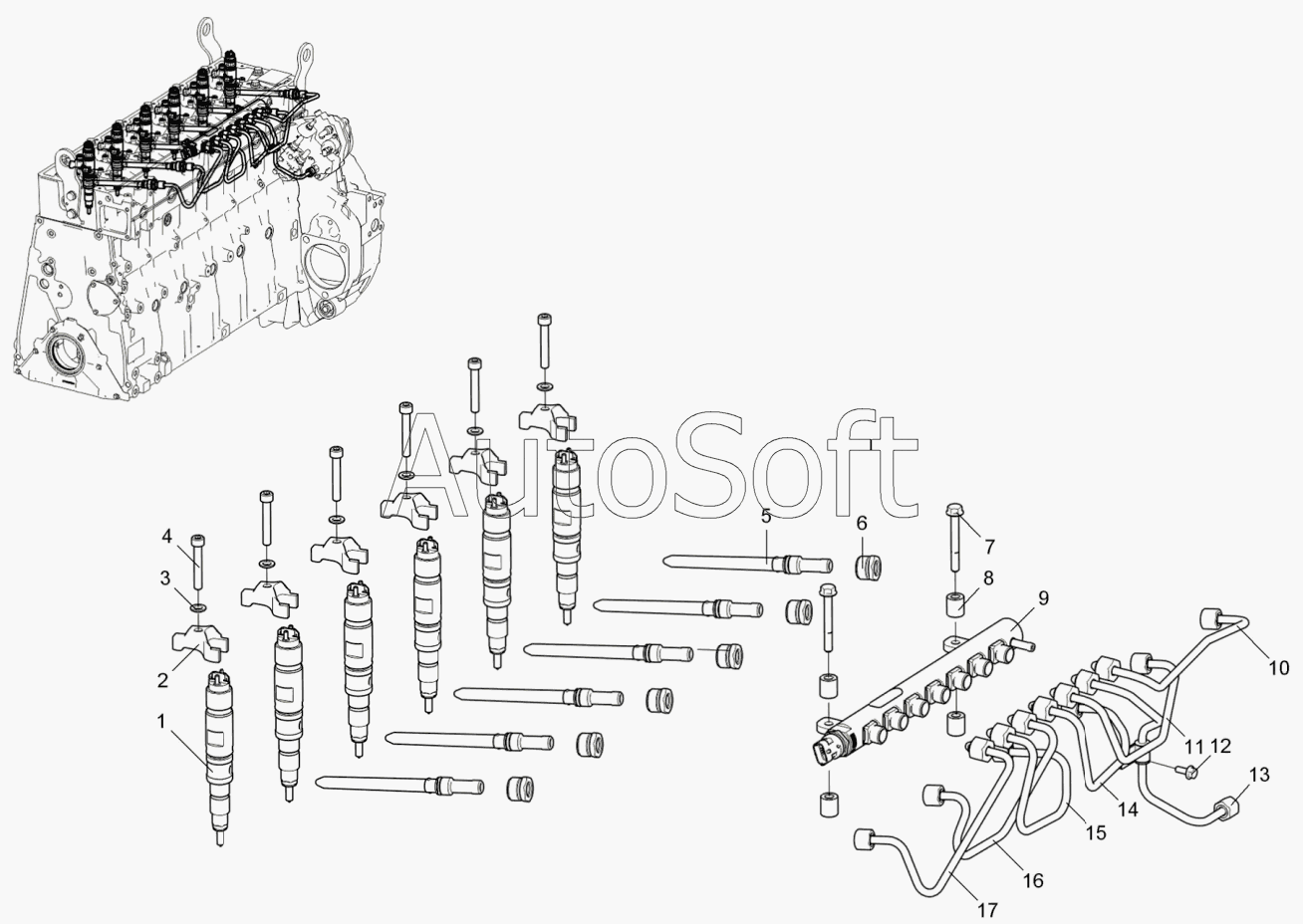 AutoSoft

4
3
2
1
5
6
7
8
9
10
11
12
13
14
15
16
17