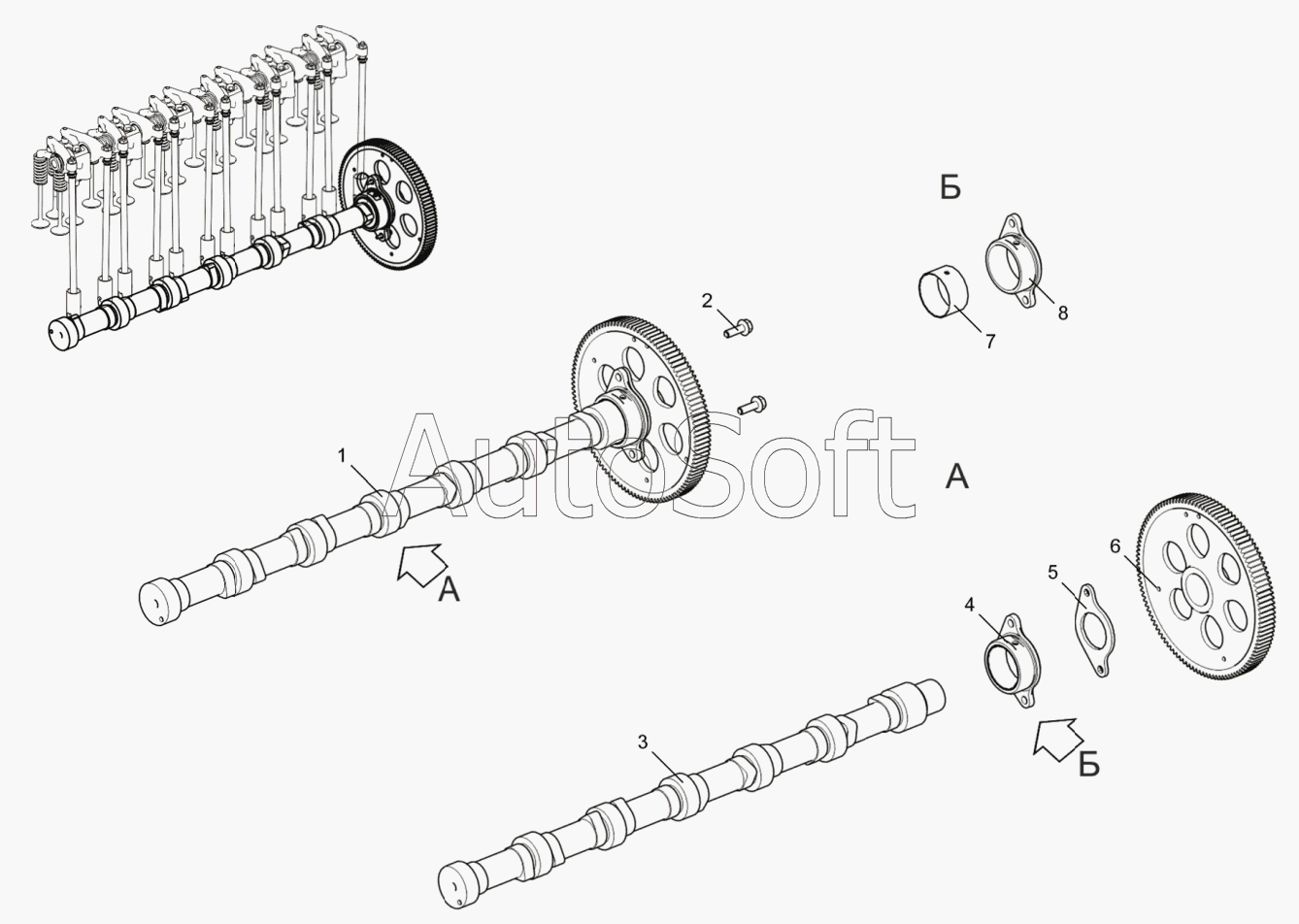 Б
2
8
7
AutoSoft
1
А
А
6
5
4
3
Б