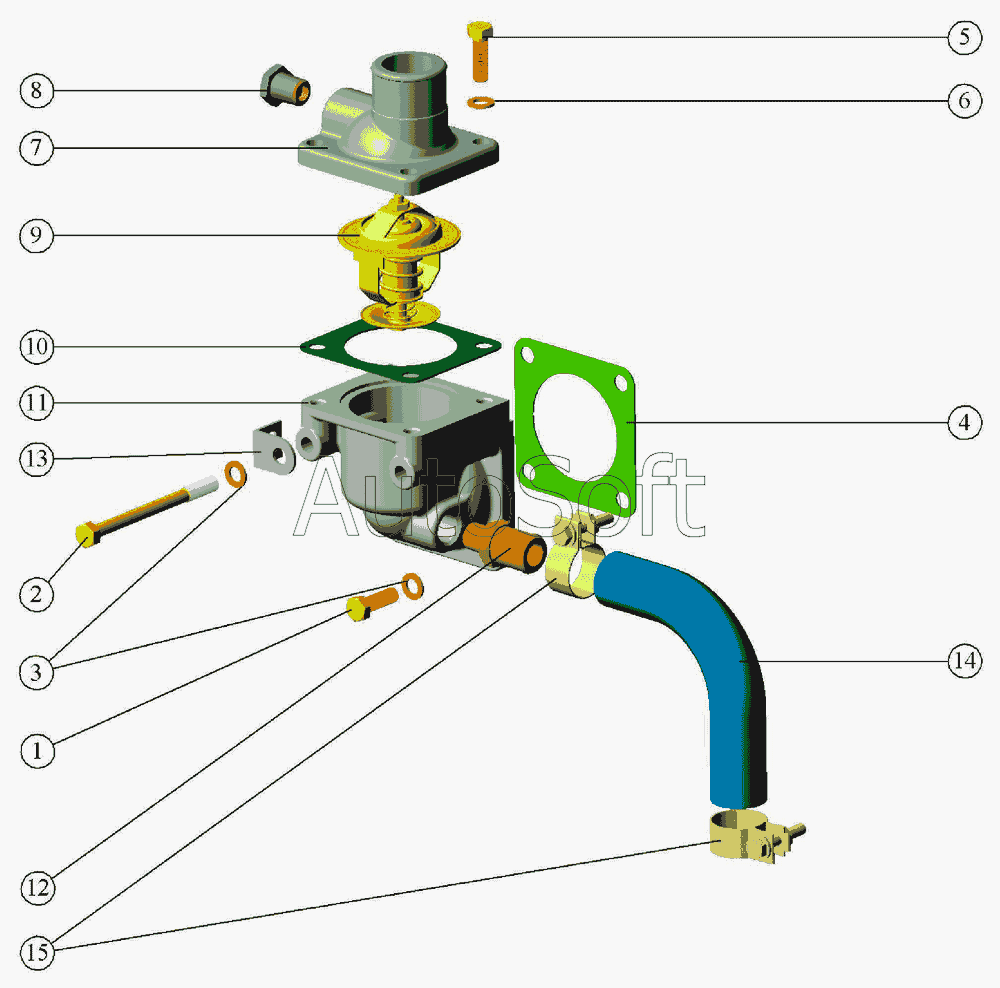 5
8
6
7
9
10
11
4
13
AutoSoft
2
3
1
14
12
15