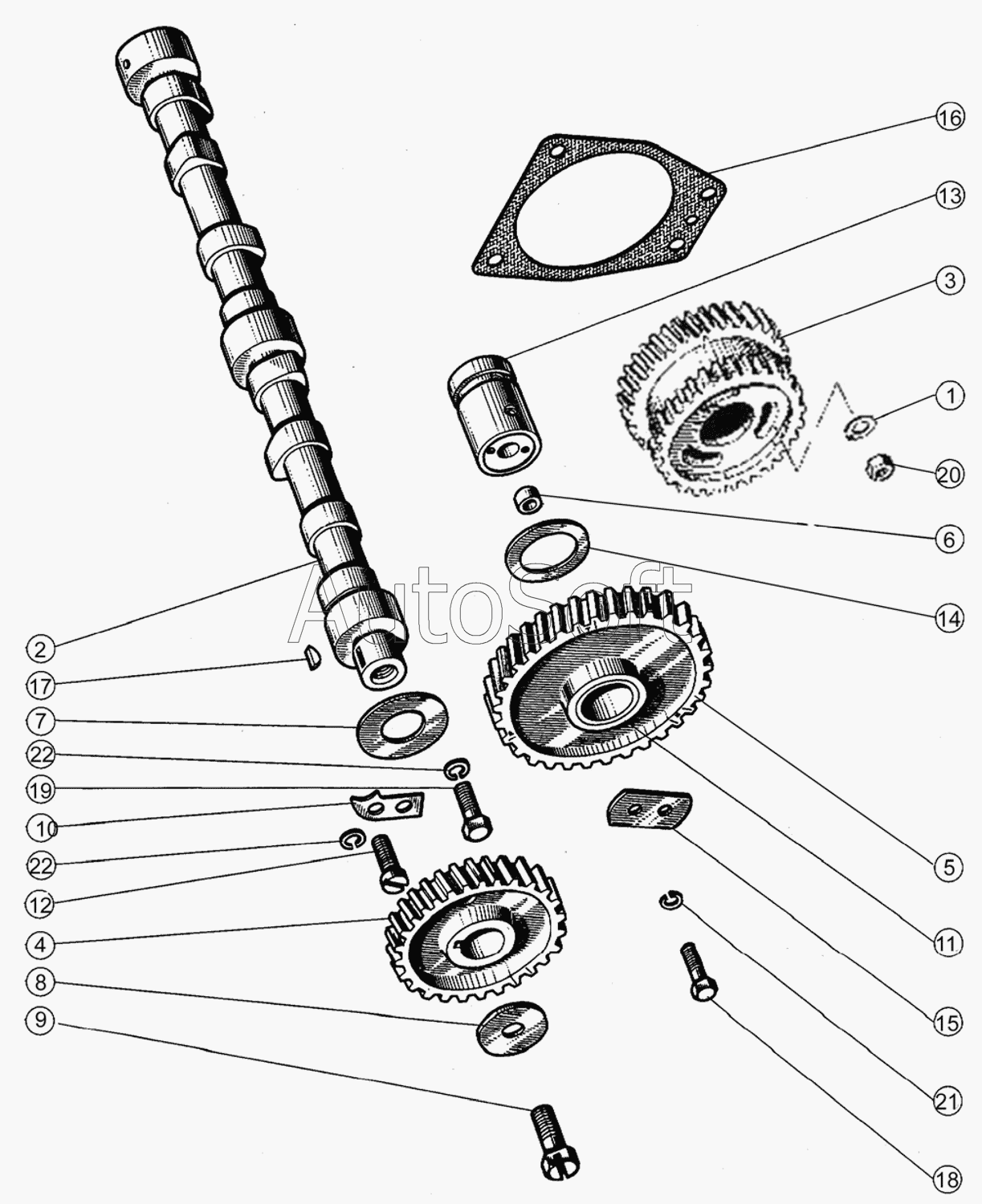 16
13
3
1
20
6
14
AutoSoft
2
17
7
22
19
10
22
12
4
8
9
5
11
15
21
18