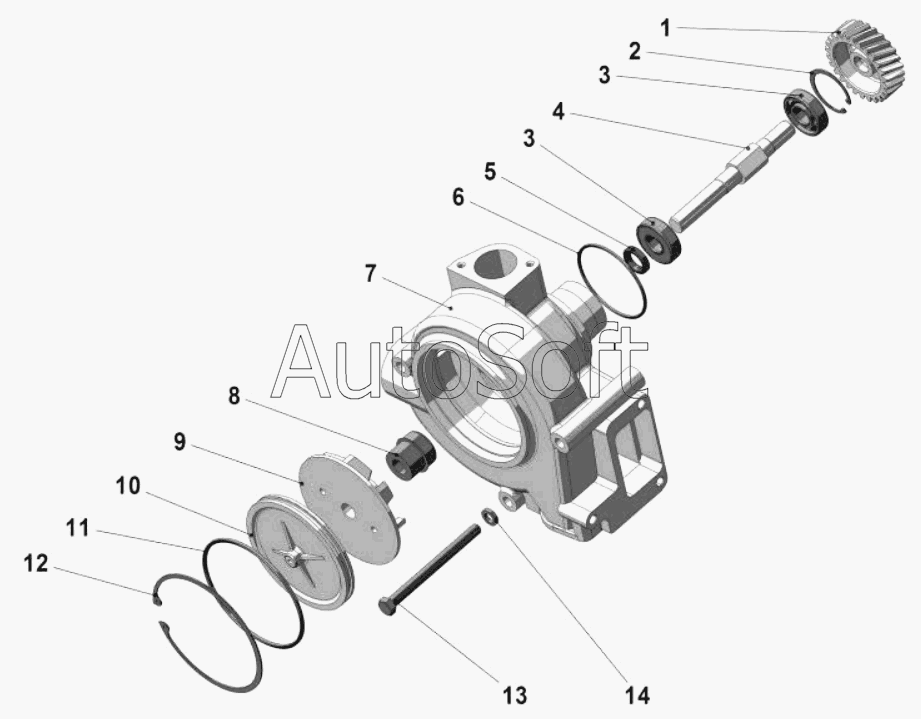 1
2
3
4
3
5
6
7
AutoSoft
8
9
10
11
12
13
14