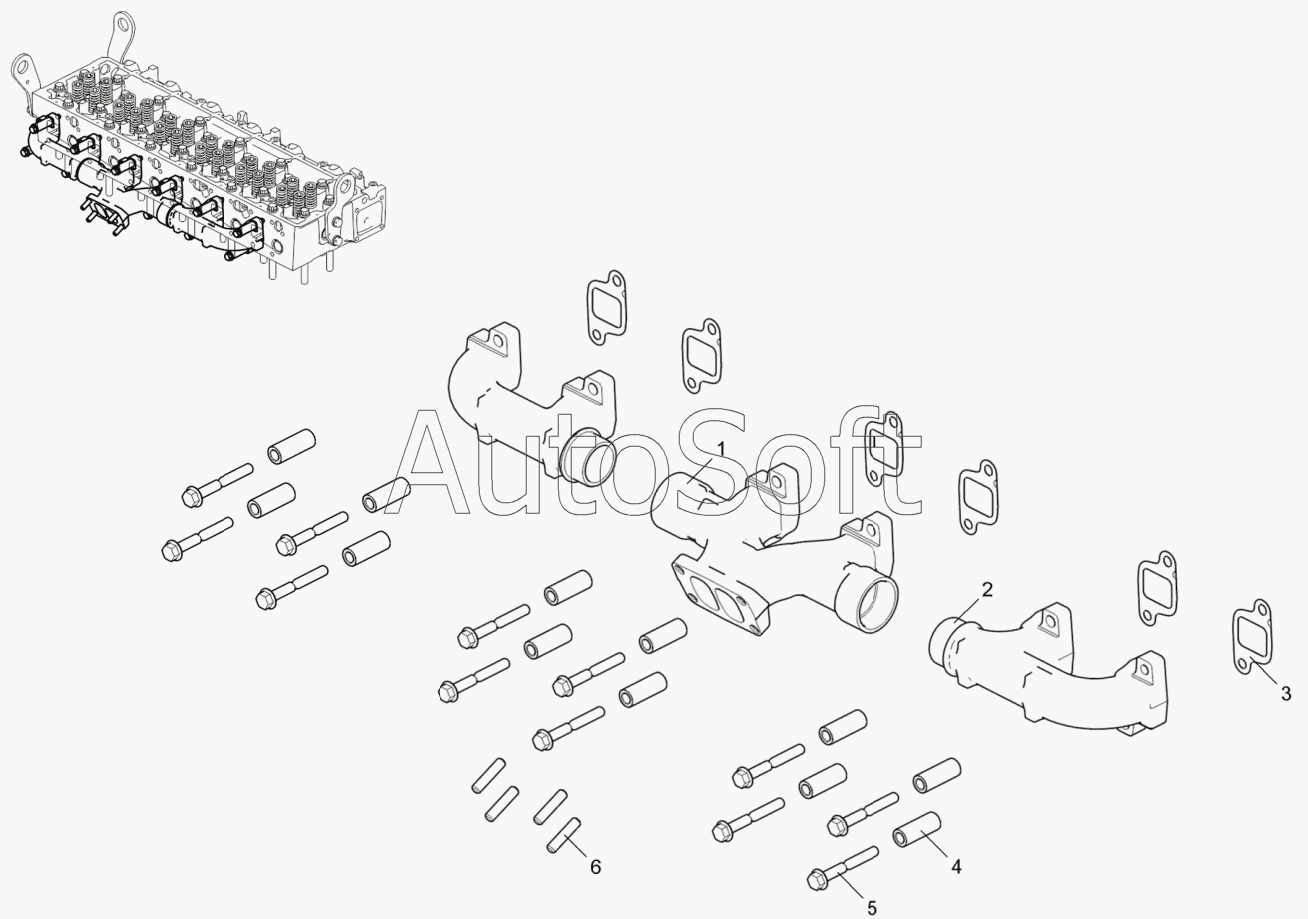 AutoSoft
1
2
3
4
5
6