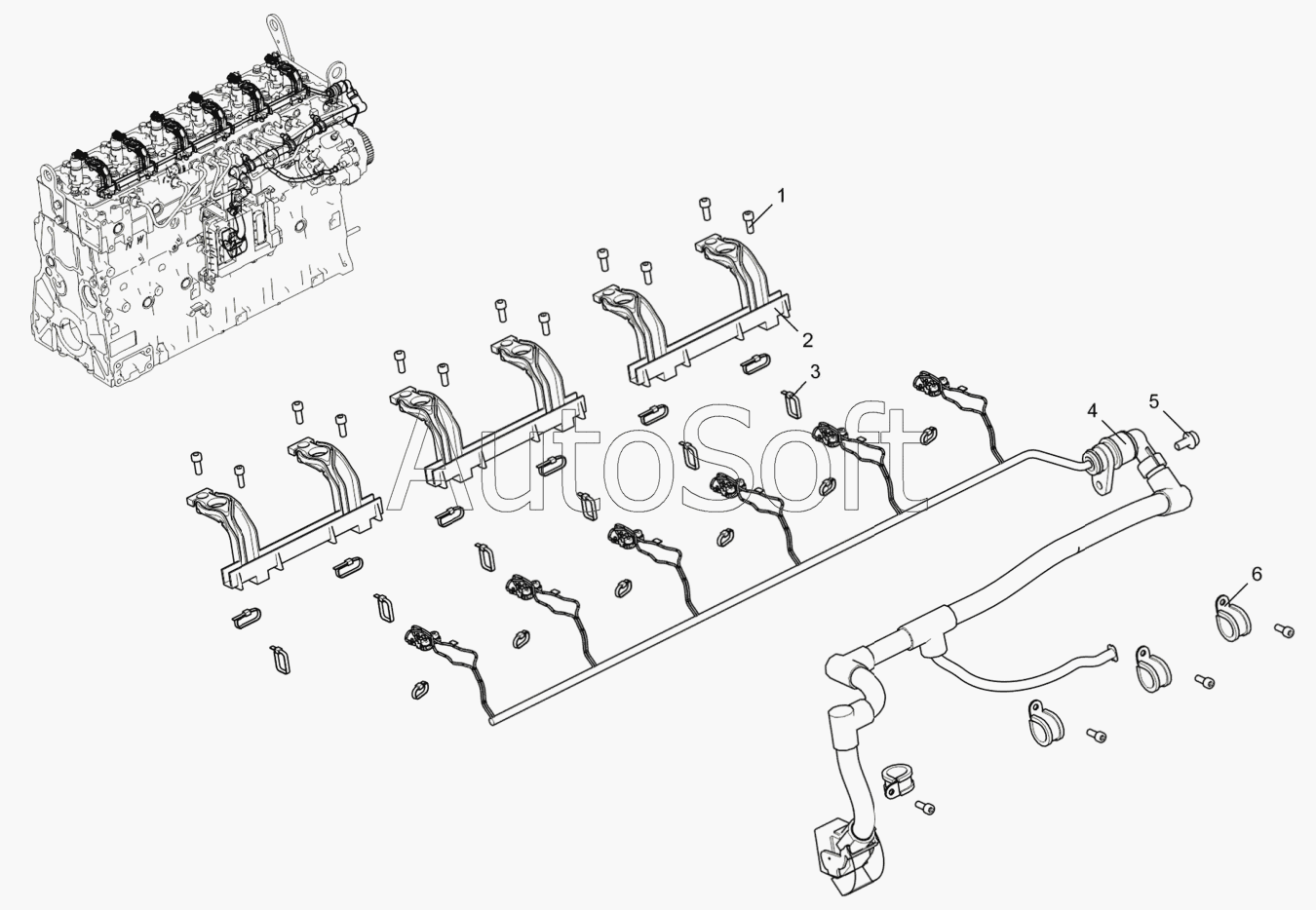 1
2
3
4
5
6
AutoSoft