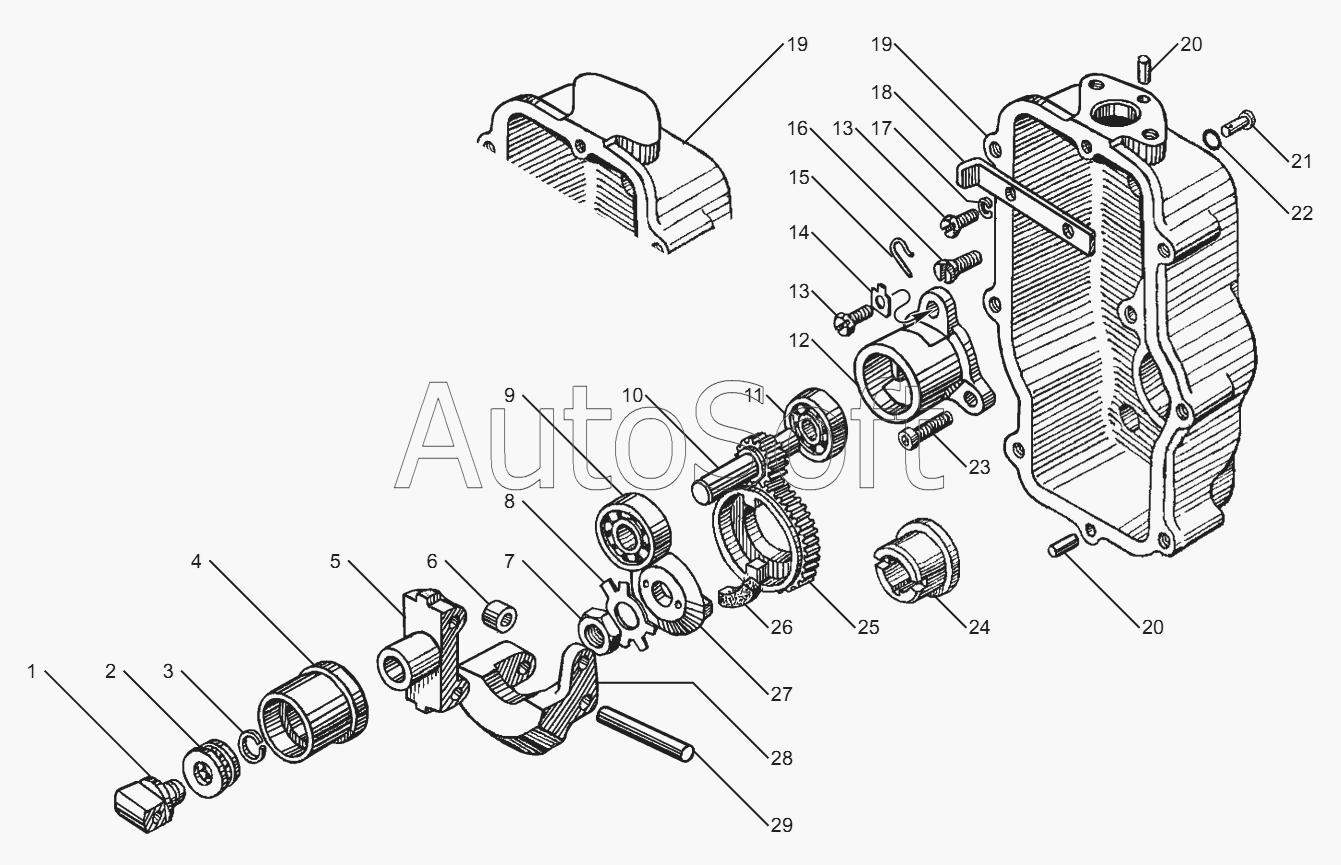 19
19
20
18
16
13
17
21
22
15
14
13
12
9
10
11
AutoSoft
23
8
4
5
6
7
26
25
24
20
27
1
2
3
28
29