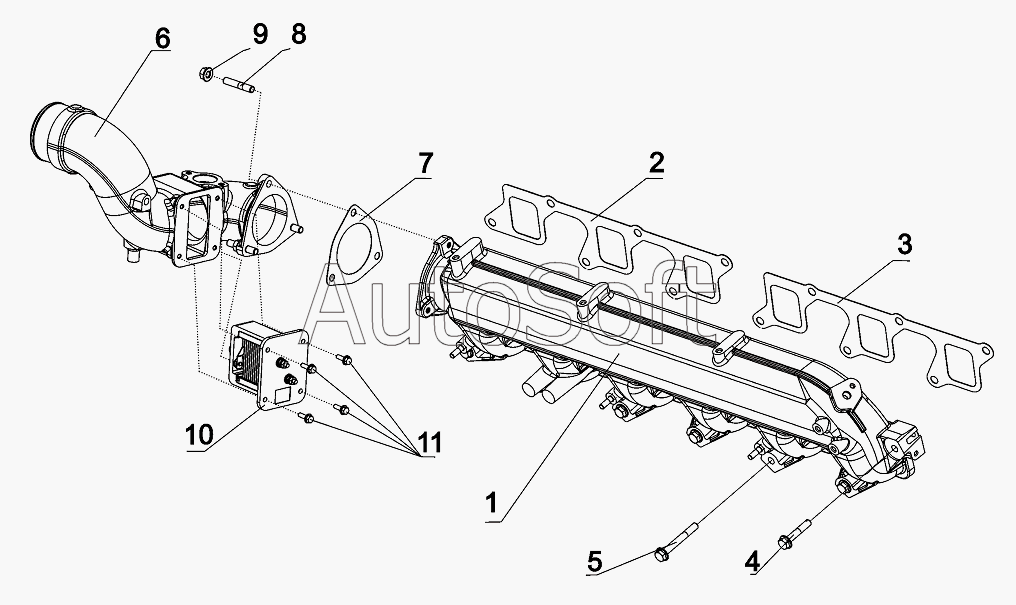 6
9
8
7
2
3
AutoSoft
10
11
1
5
4