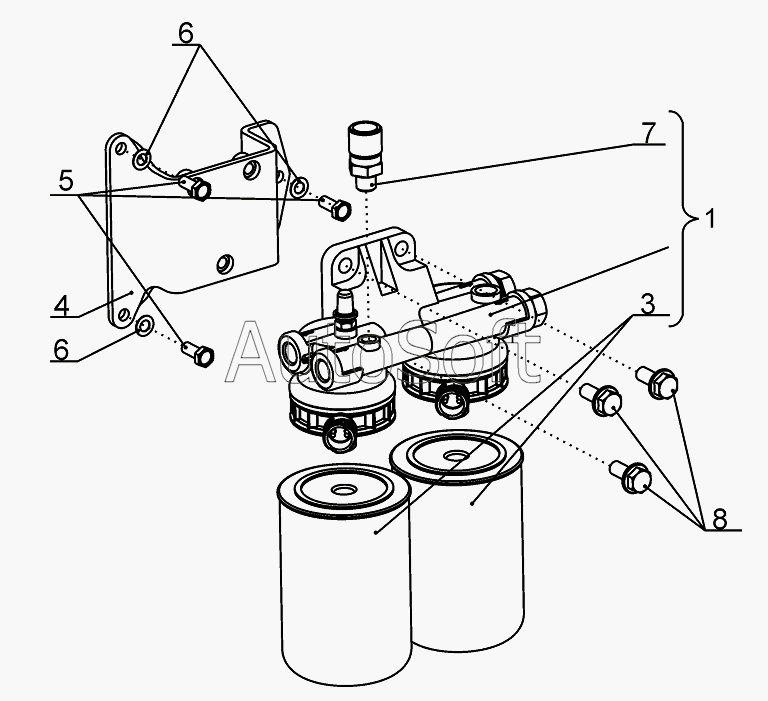 6
7
5
1
4
3
6
AutoSoft
8