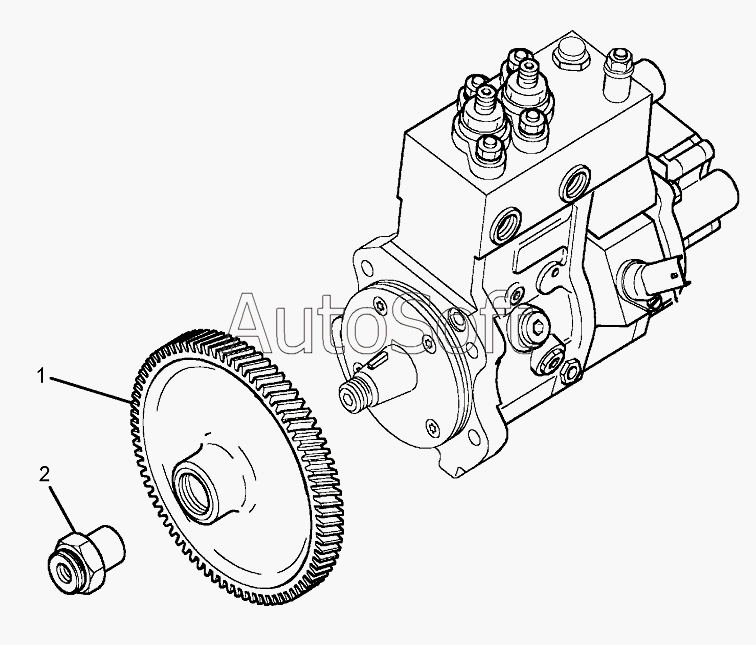 AutoSoft
1
2