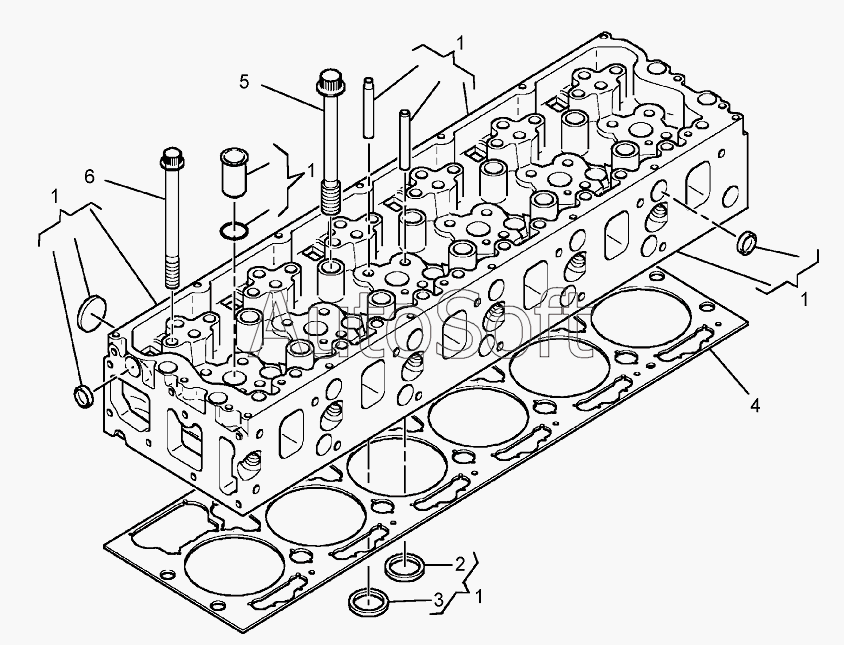 1
5
6
1
1
1
AutoSoft
4
2
3
1