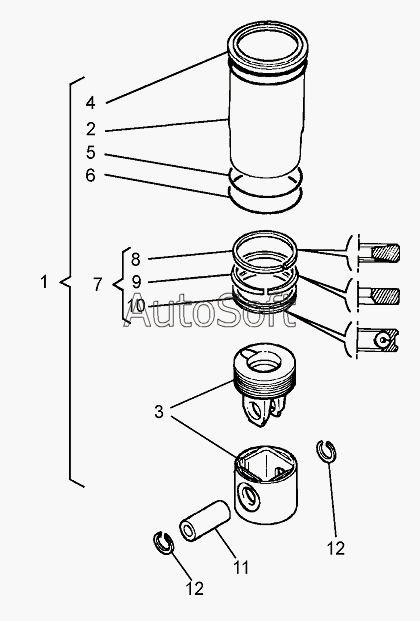 4
2
5
6
1
7
8
9
10
AutoSoft
3
12
11
12