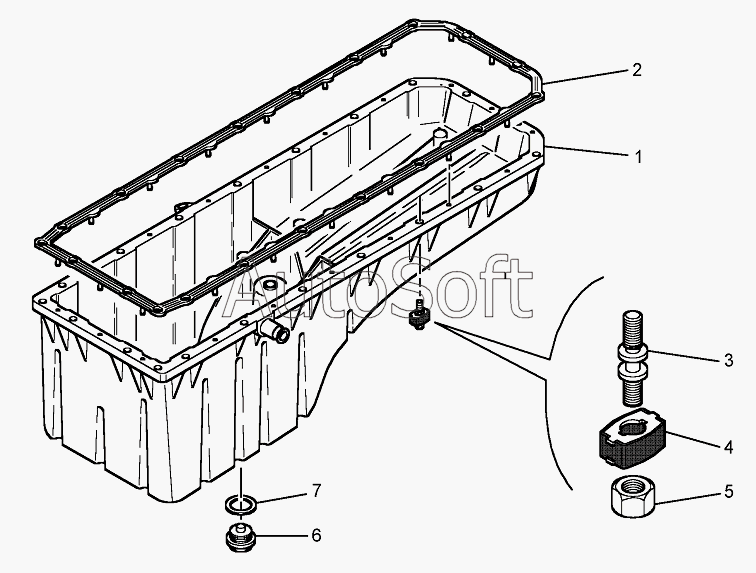 2
1
AutoSoft
3
4
5
7
6