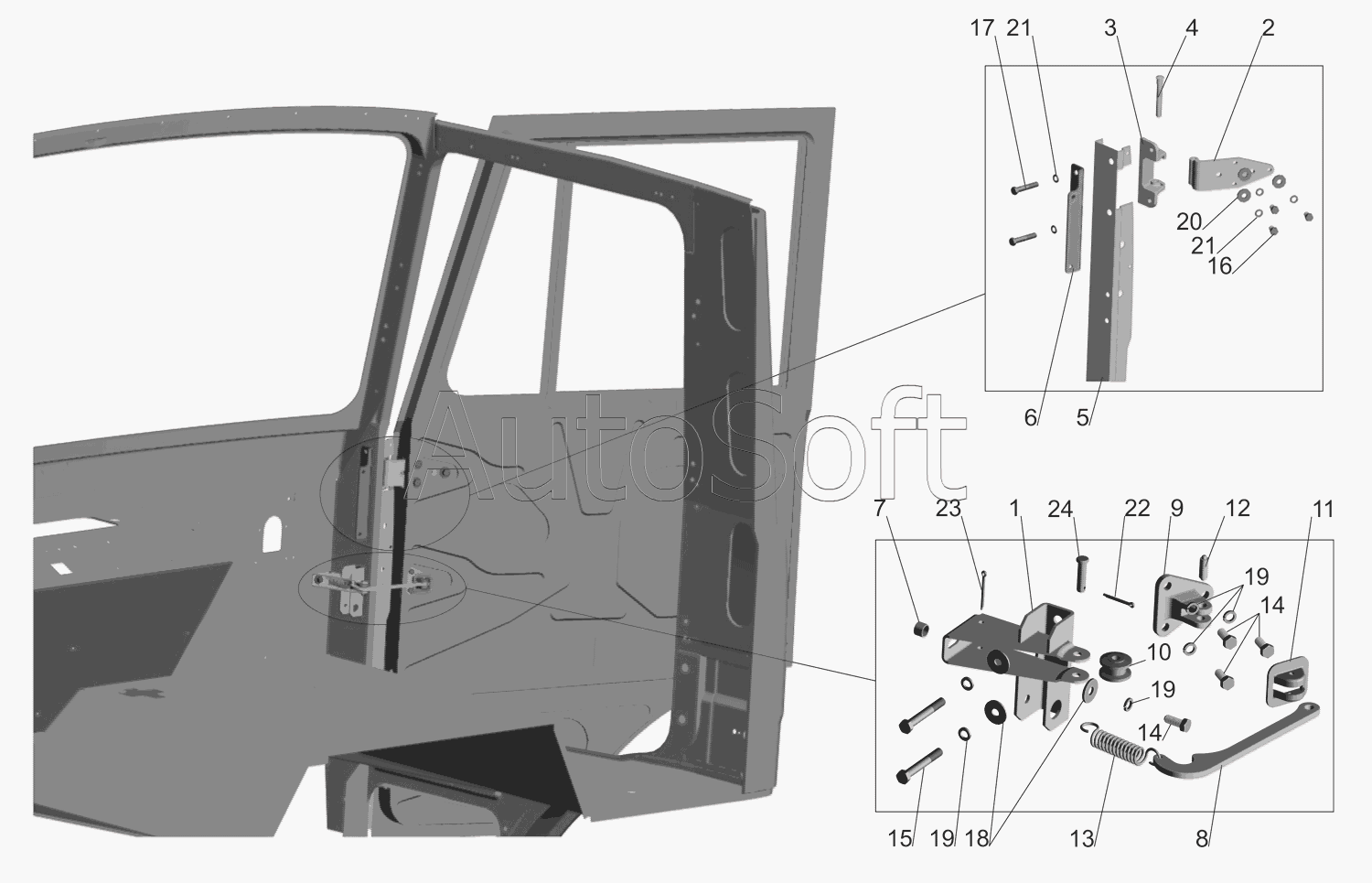 17 21 3 4 2

20
21
16

6 5

AutoSoft

7 23 1 24 22 9 12 11

19
14
10
19
14

15 19 18 13 8