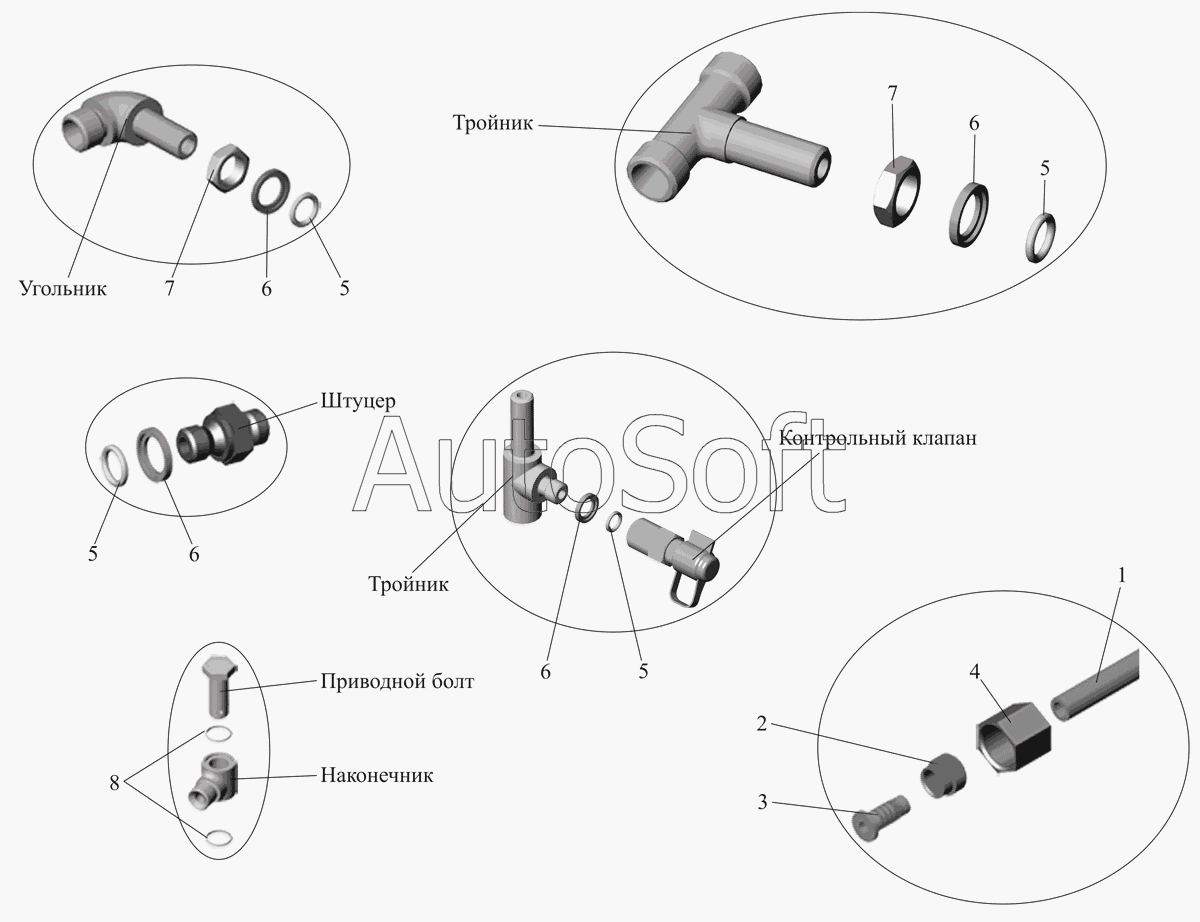 Угольник
7
6
5

Тройник
7
6
5

Штуцер
5
6

AutoSoft

Контрольный клапан
Тройник
6
5

Приводной болт
8
Наконечник

1
4
2
3