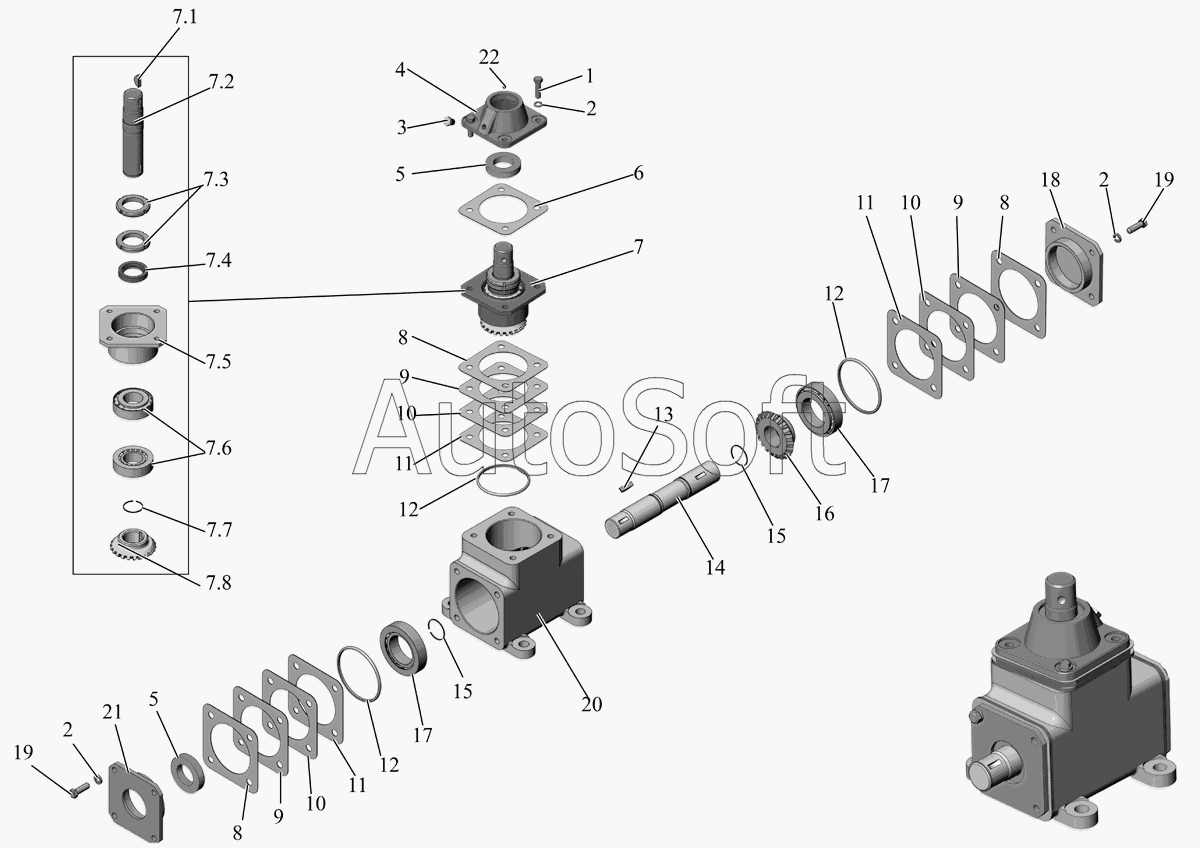 7.1
7.2
7.3
7.4
7.5
7.6
7.7
7.8
22
4
1
2
3
5
6
7
8
9
10
11
12
AutoSoft
13
14
15
16
17
12
11
10
9
8
18
2
19
20
15
17
12
11
10
9
8
5
21
2
19