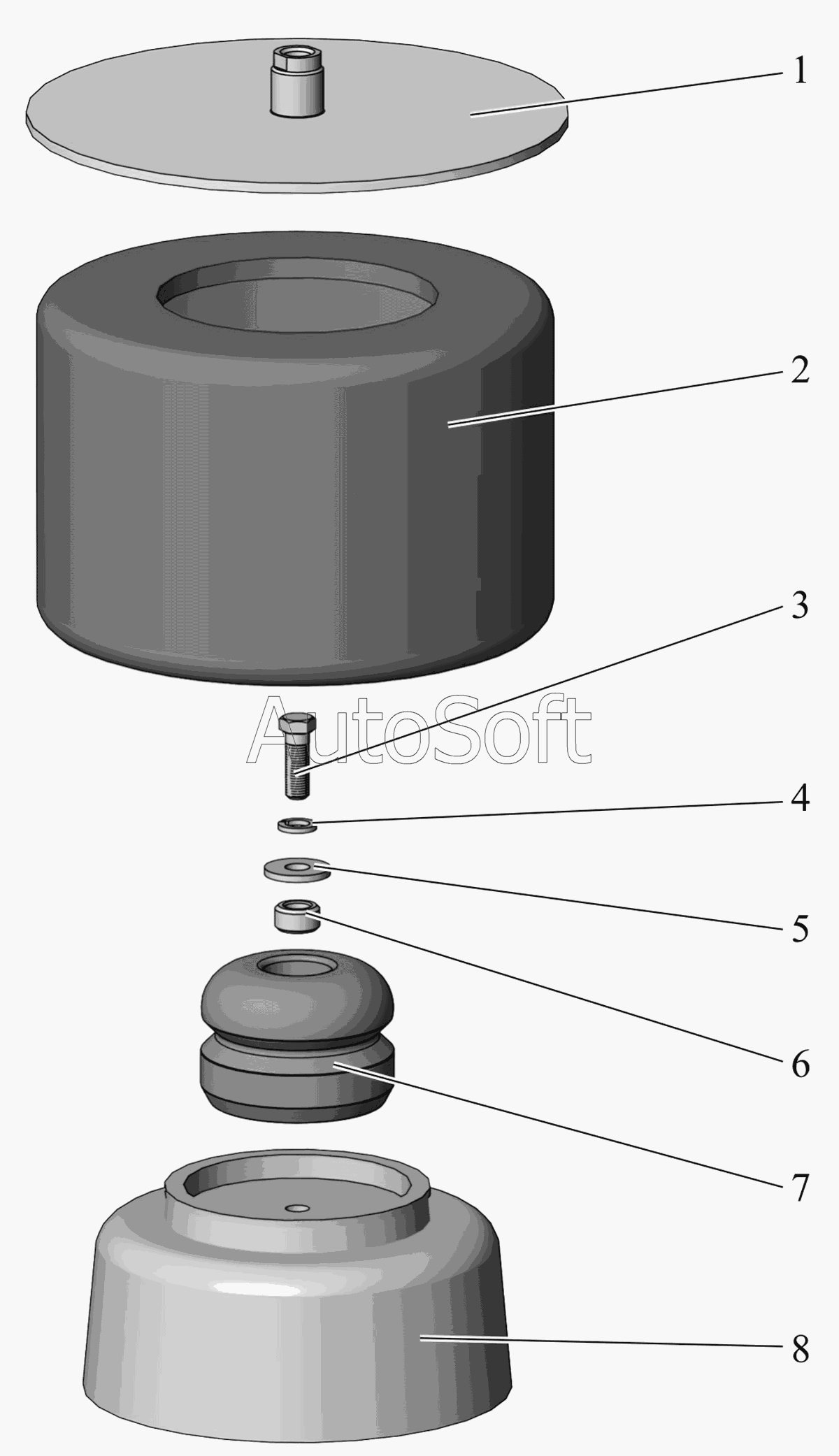 1
2
3
AutoSoft
4
5
6
7
8