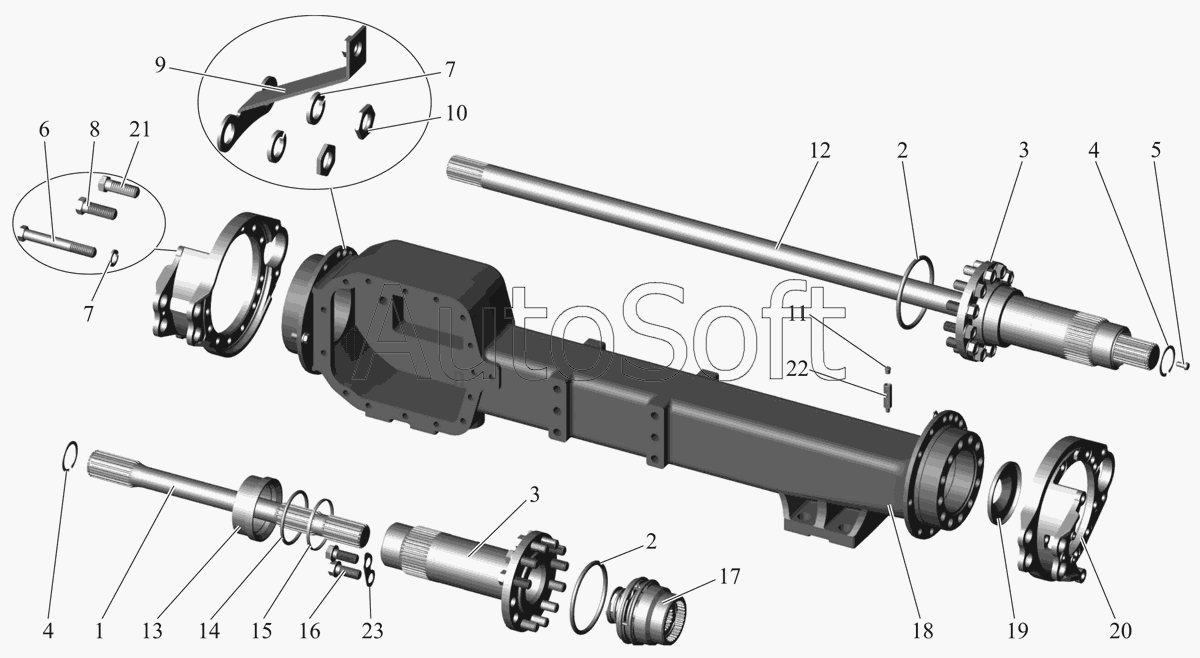 9
7
10
6
8
21
7
12
2
3
4
5
AutoSoft
11
22
4
1
13
14
15
16
23
3
2
17
18
19
20