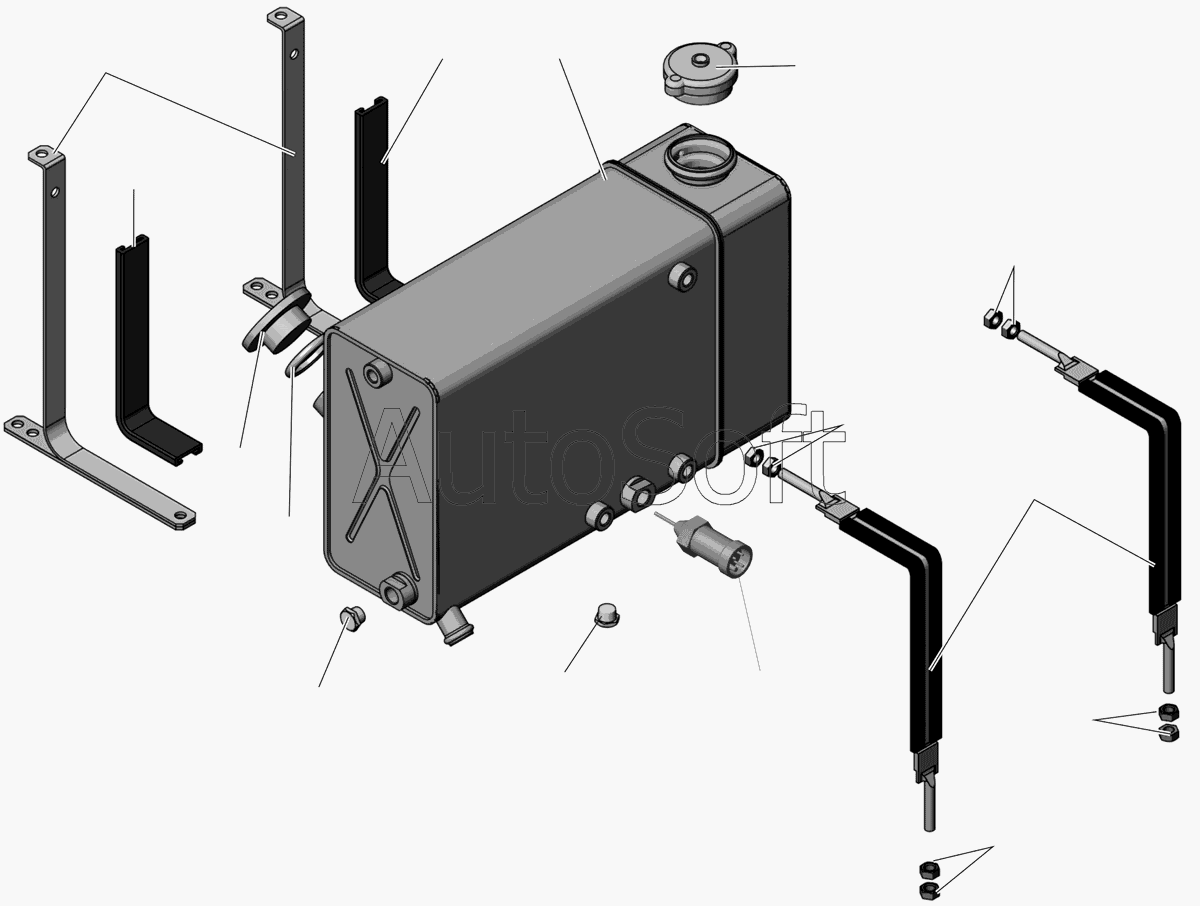 AutoSoft