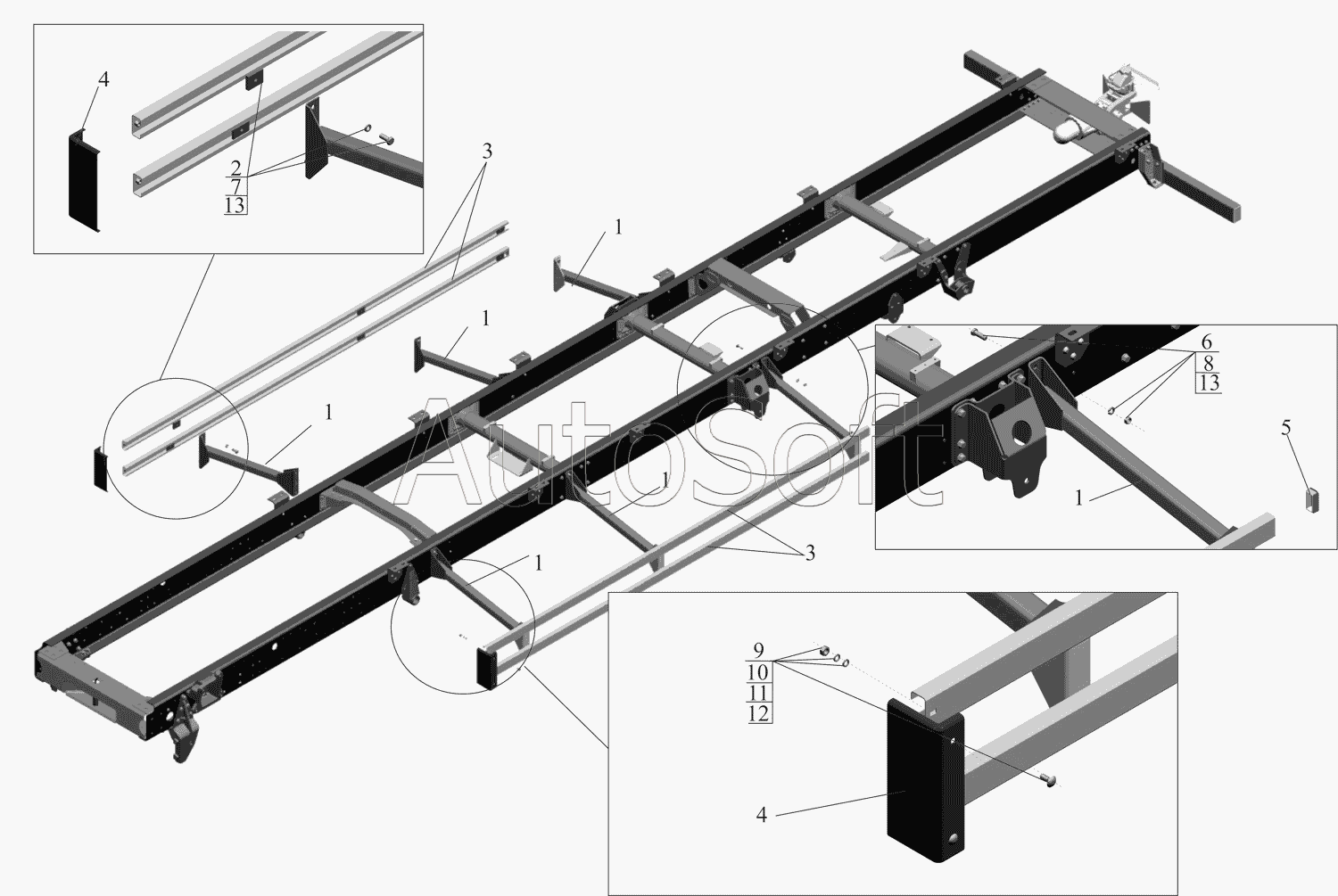 4
2
7
13
3
1
1
1
AutoSoft
6
8
13
5
1
1
1
3
9
10
11
12
4