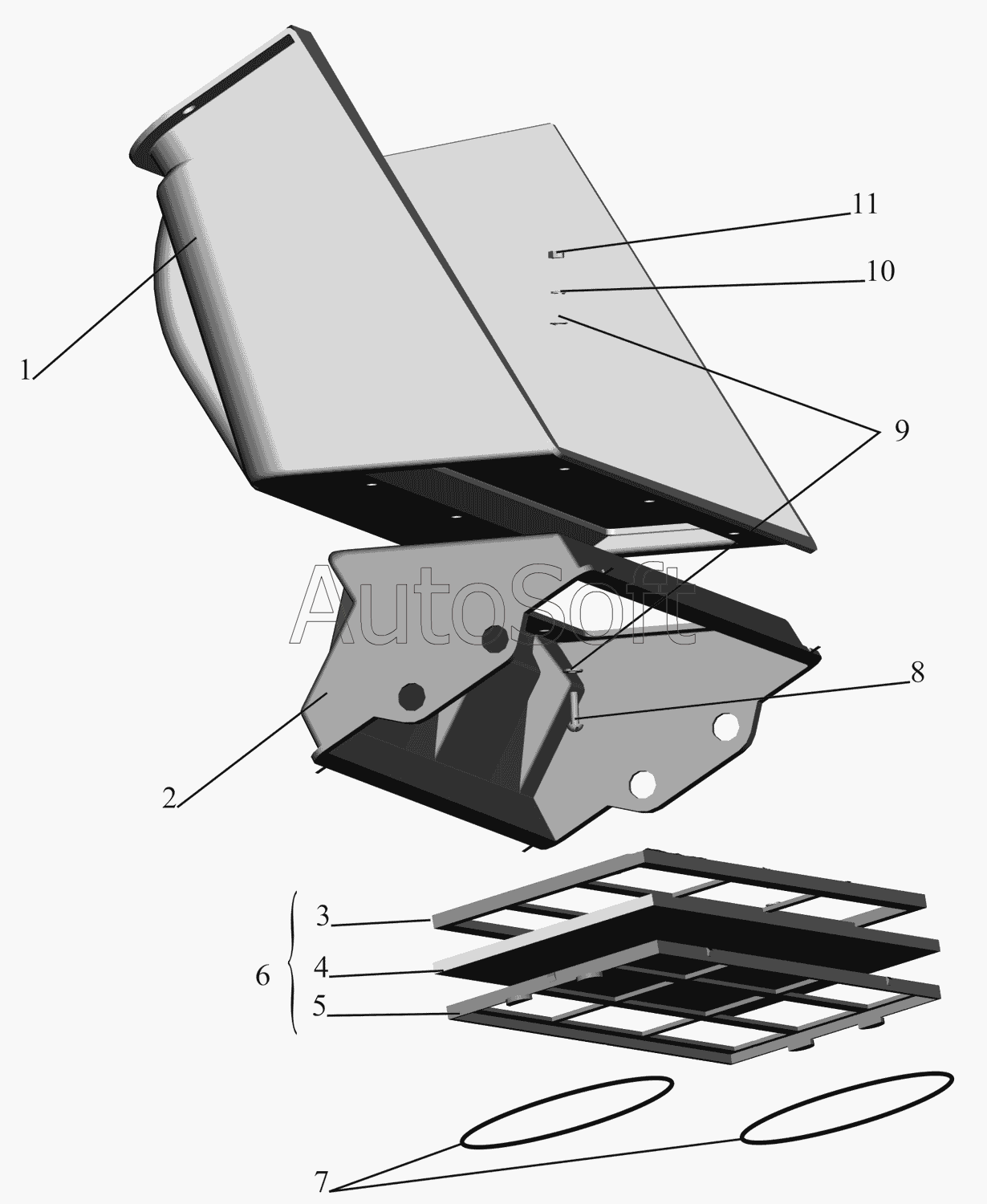 11
10
1
9
AutoSoft
8
2
3
6
4
5
7