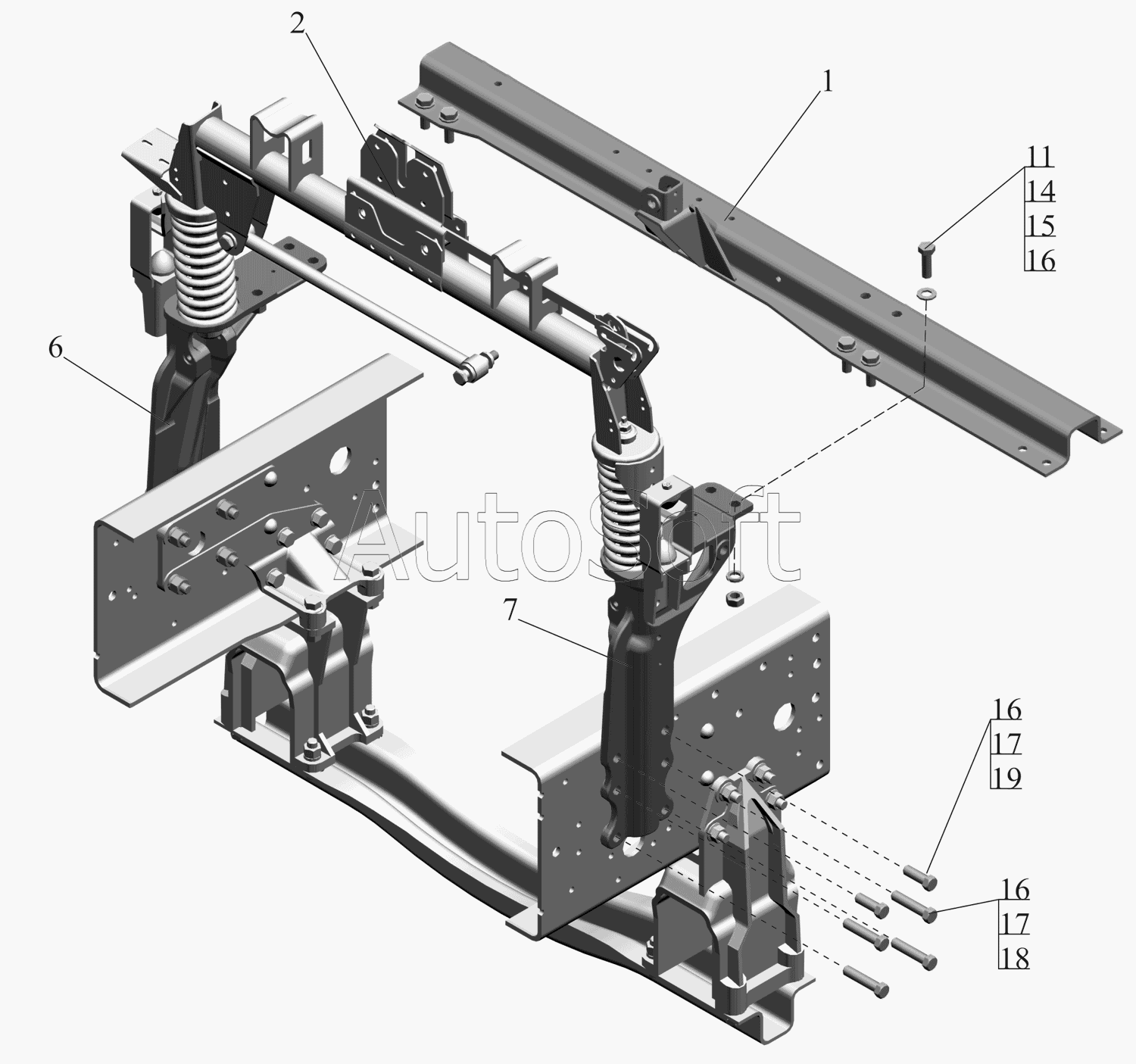 2
1
11
14
15
16
6
AutoSoft
7
16
17
19
16
17
18