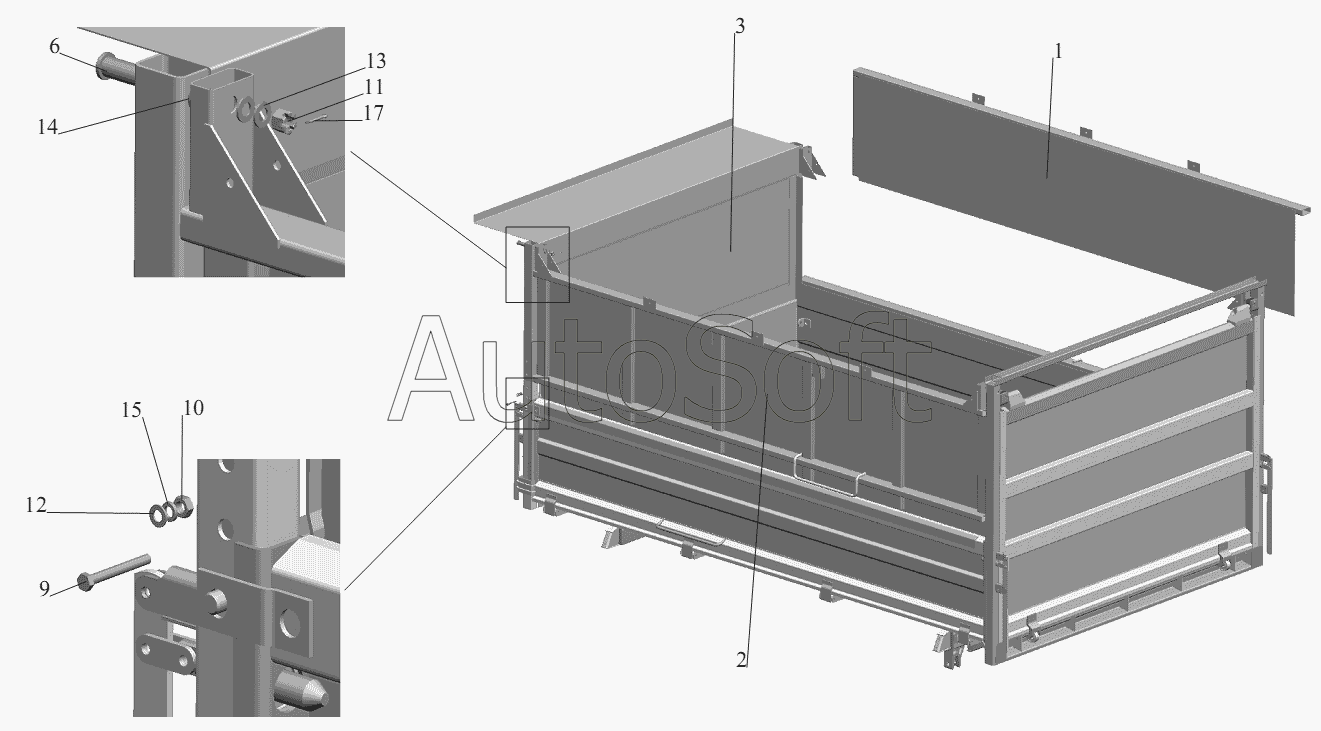 6
13
11
17
14
3
1
AutoSoft
15
10
12
9
2