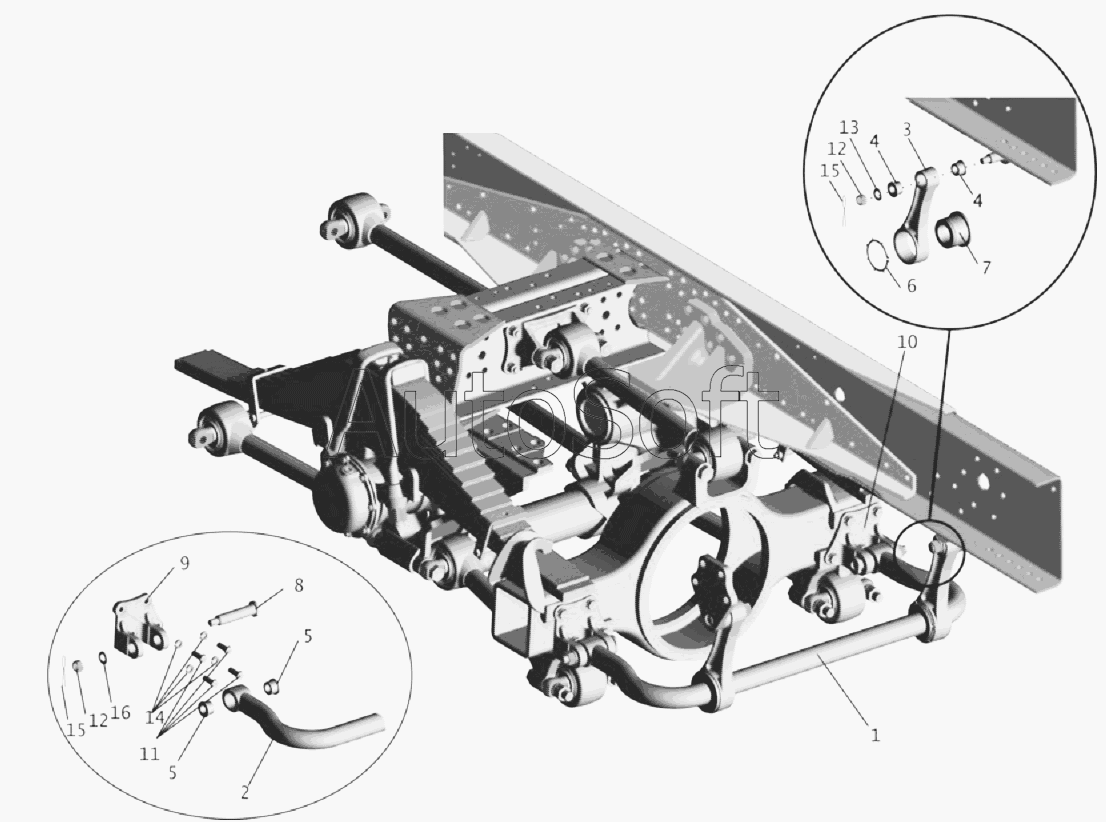 13
3
12
4
15
4
7
6
10
AutoSoft
9
8
5
15
12
16
14
11
5
2
1