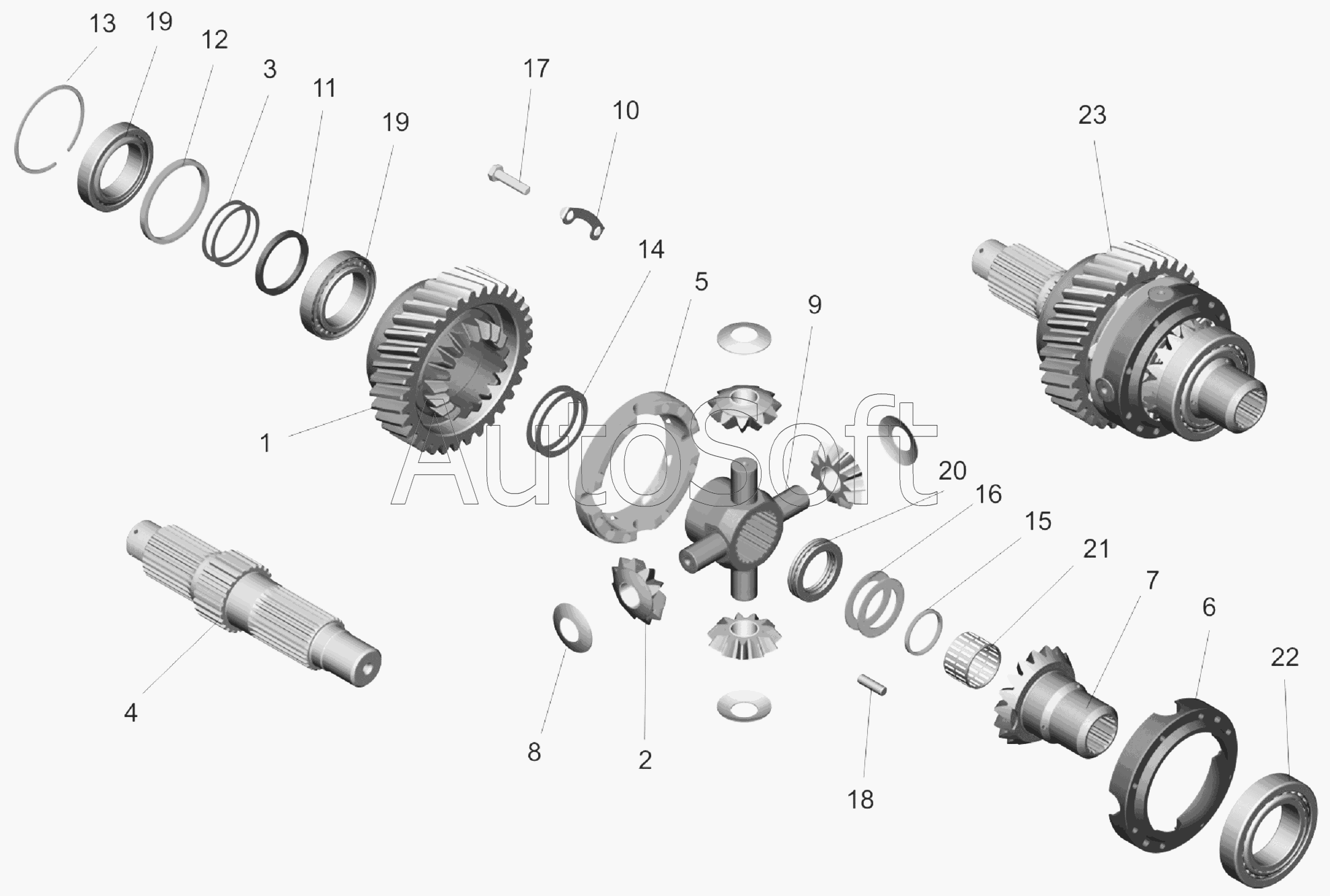 13
19
12
3
11
19
17
10
23
14
5
9
1
AutoSoft
20
16
15
21
7
6
22
4
8
2
18