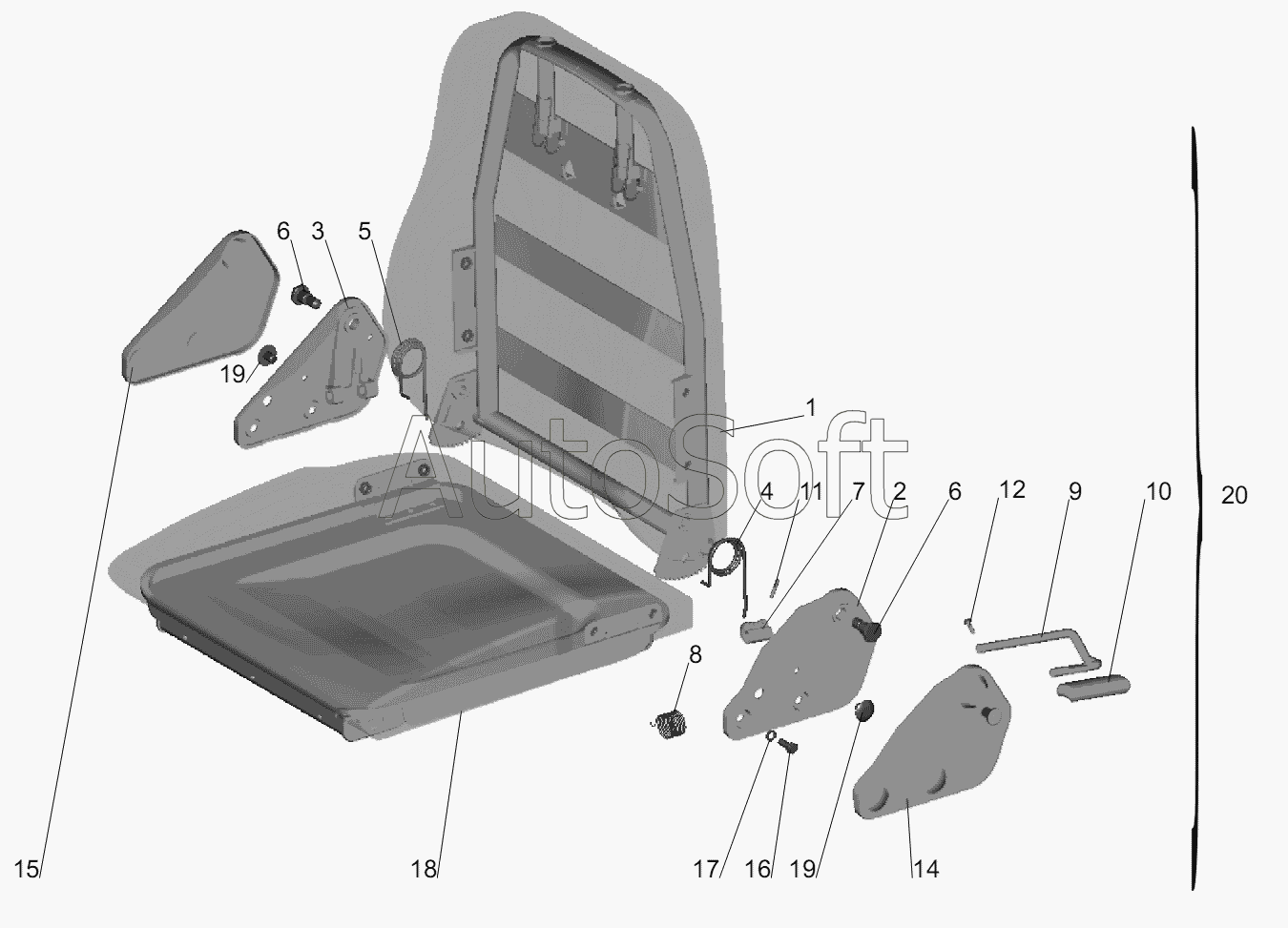 6 3 5
19
1
AutoSoft
4 11 7 2 6 12 9 10 20
8
15 18 17 16 19 14