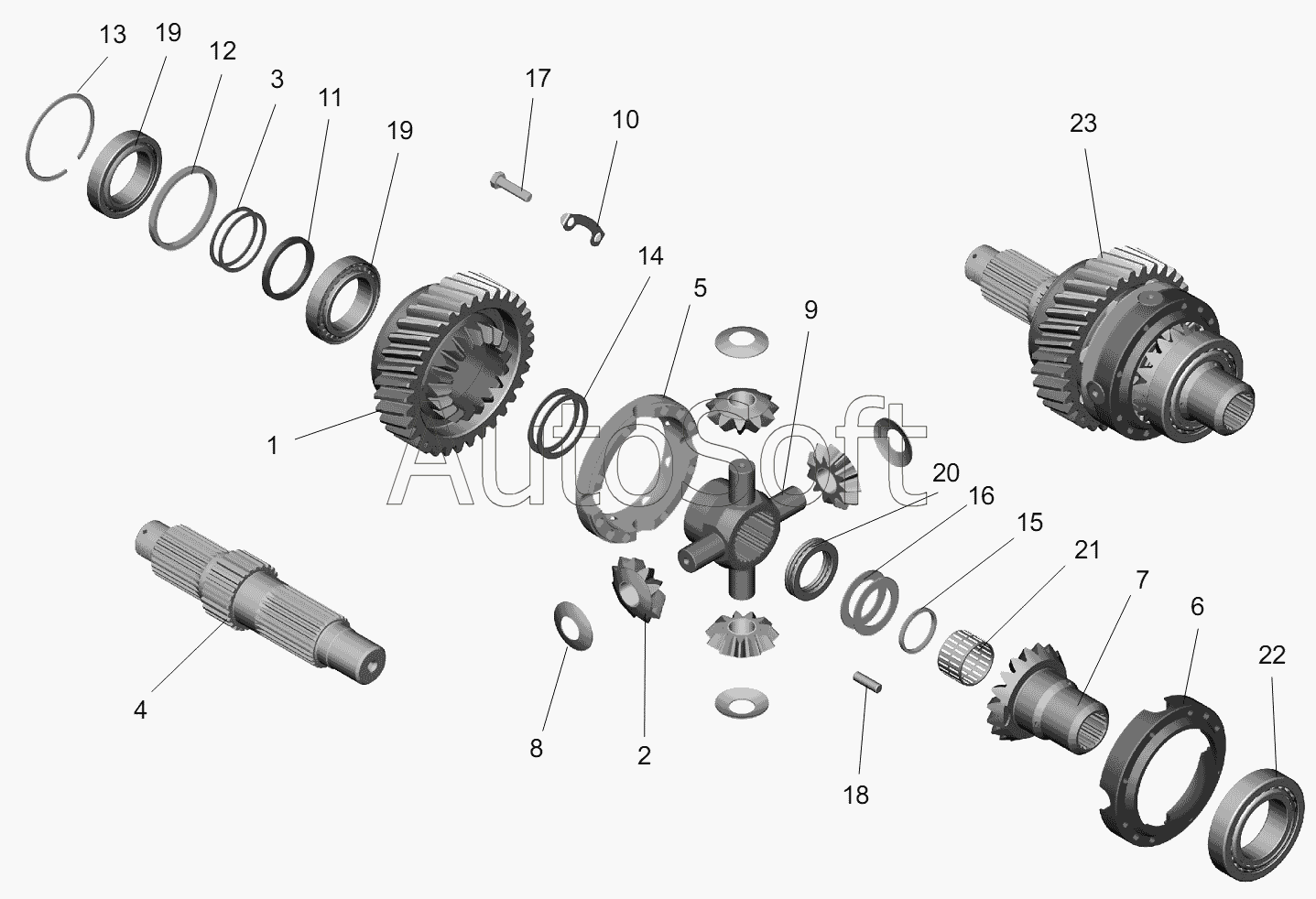 13
19
12
3
11
19
17
10
23
14
5
9
1
AutoSoft
20
16
15
21
7
6
22
4
8
2
18