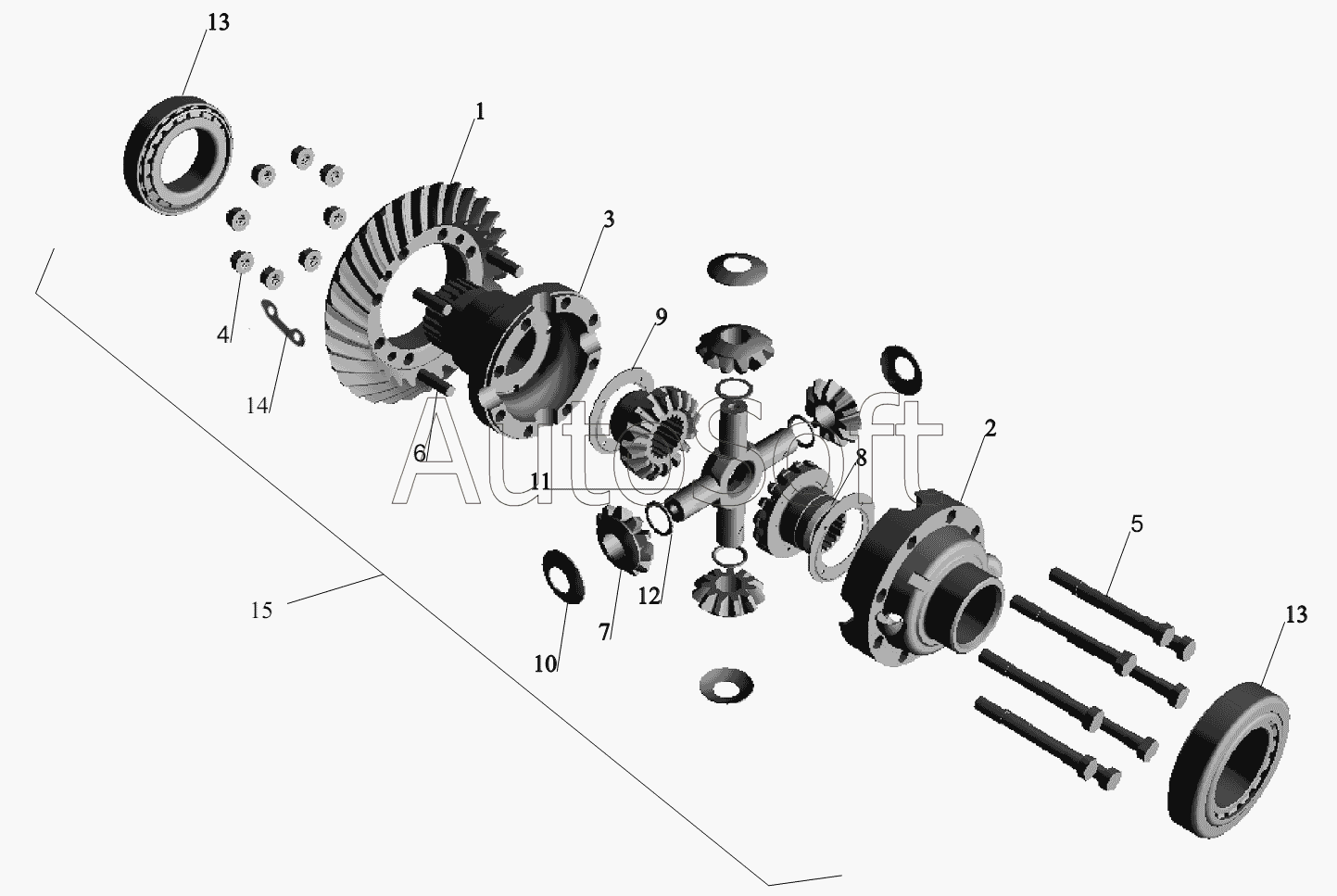 13
1
3
4
14
9
6
AutoSoft
11
8
2
12
7
10
15
5
13