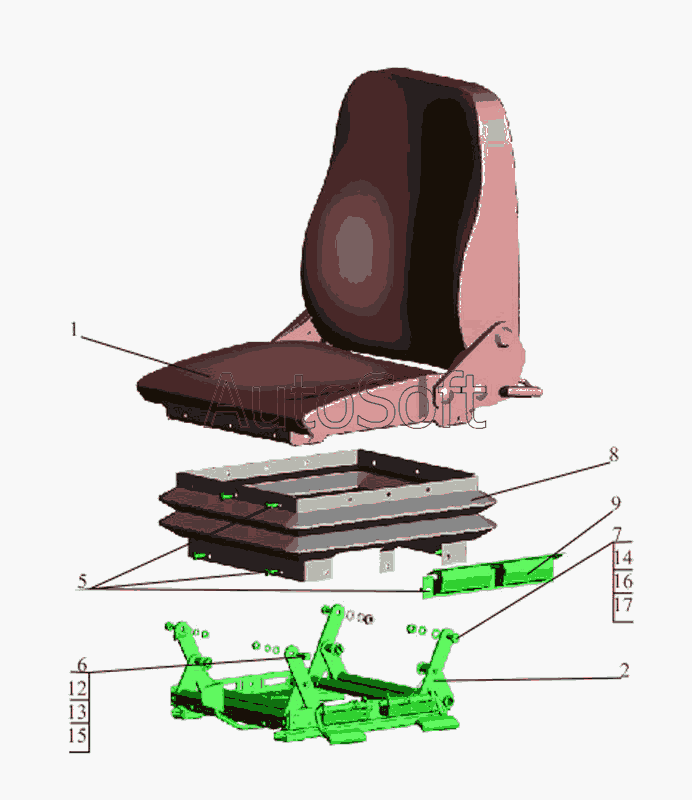 1
AutoSoft
8
9
7
14
16
17
5
6
12
13
15
2