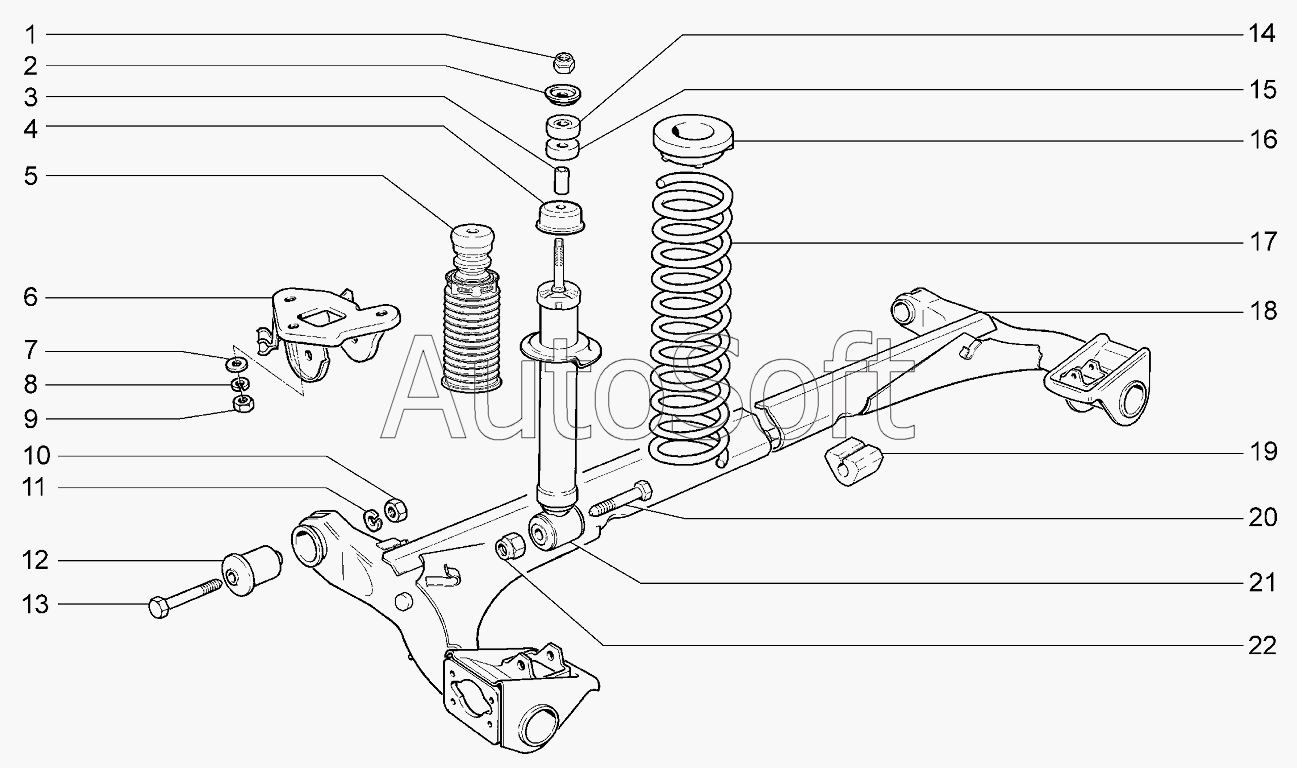 1
2
3
4
5
6
7
8
9
10
11
12
13
14
15
16
17
18
19
20
21
22
AutoSoft