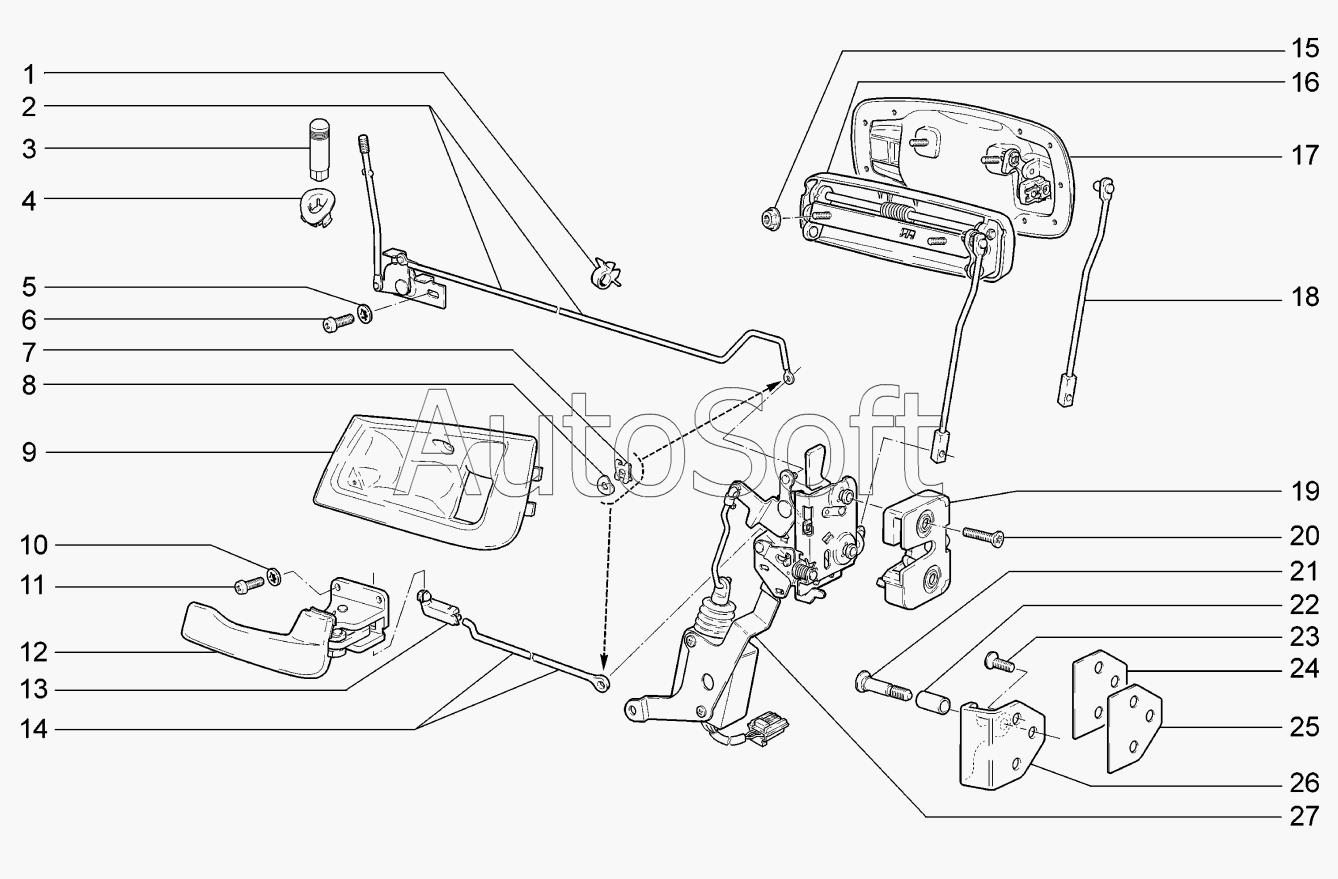 1
2
3
4
5
6
7
8
9
10
11
12
13
14
15
16
17
18
19
20
21
22
23
24
25
26
27
AutoSoft