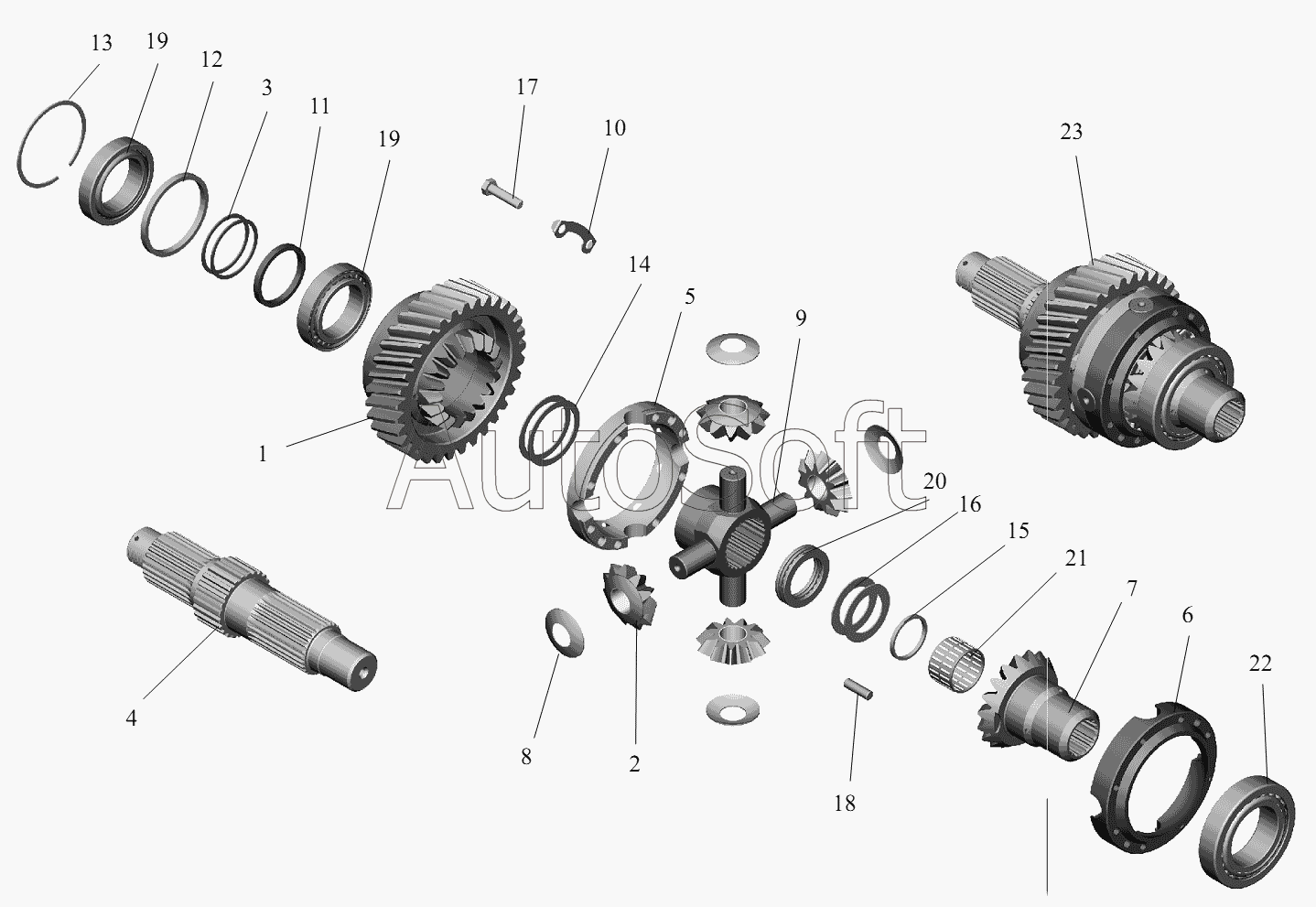 13 19 12 3 11 19 17 10 23 14 5 9 1 AutoSoft 20 16 15 21 7 6 22 4 8 2 18