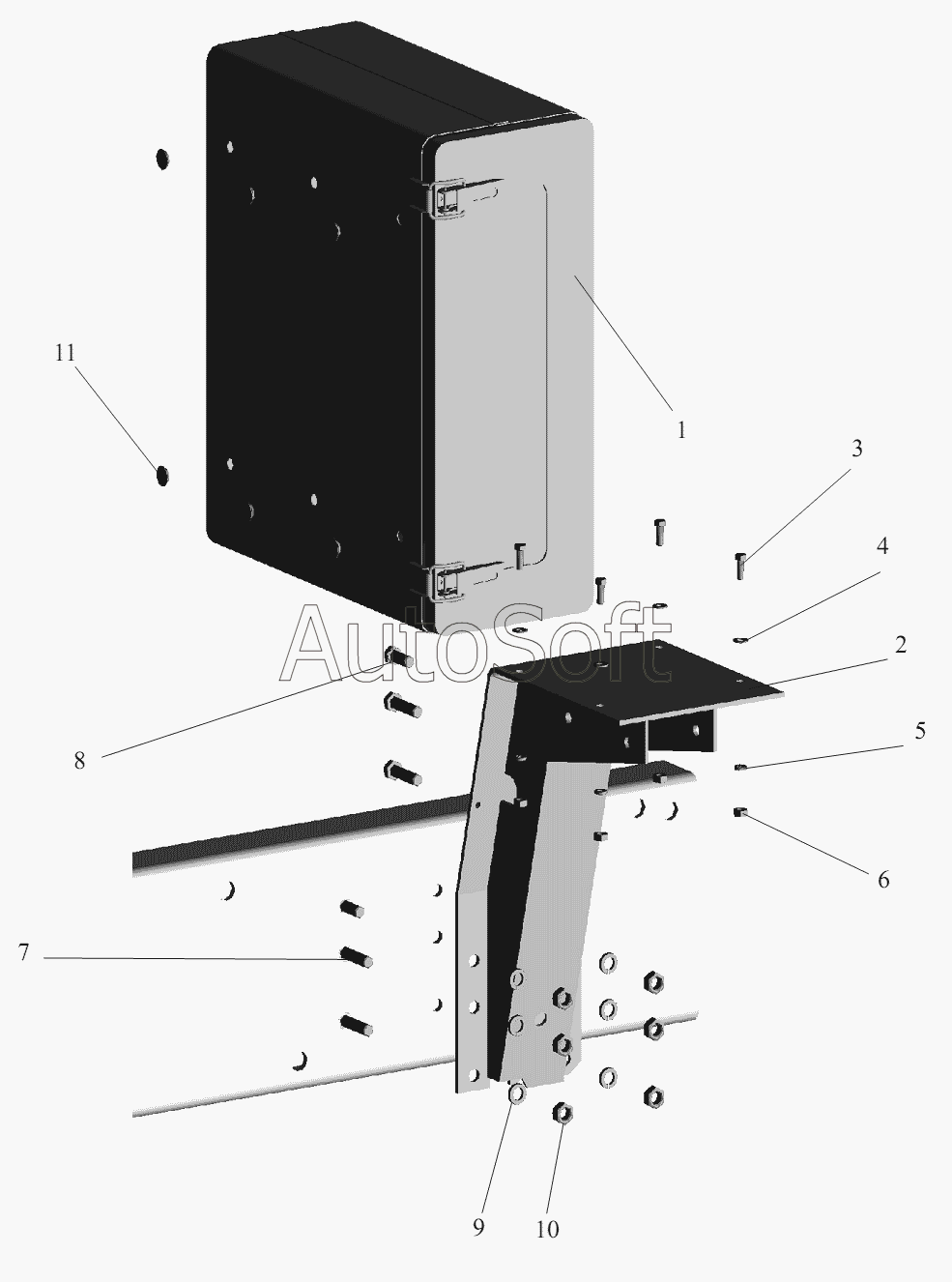 11
1
3
4
2
AutoSoft
8
5
6
7
9
10