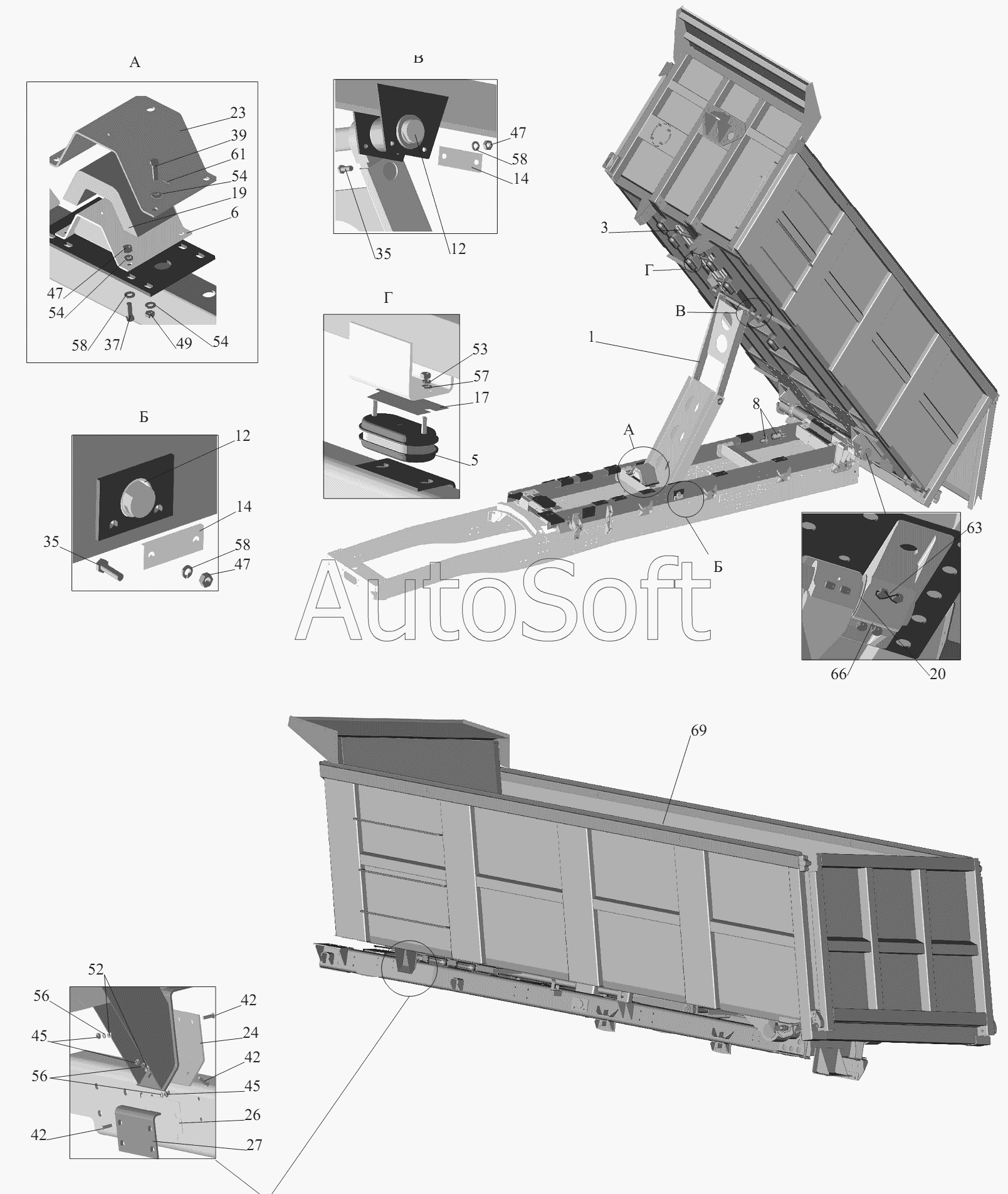 А

23
39
61
54
19
6
47
54
58
37
49
54

В

47
58
14
35
12

Г

53
57
17
5

Б

12
14
35
58
47

3
Г
В
1
8
А
Б

63
66
20

AutoSoft

69

52
56
42
45
24
42
56
45
26
42
27