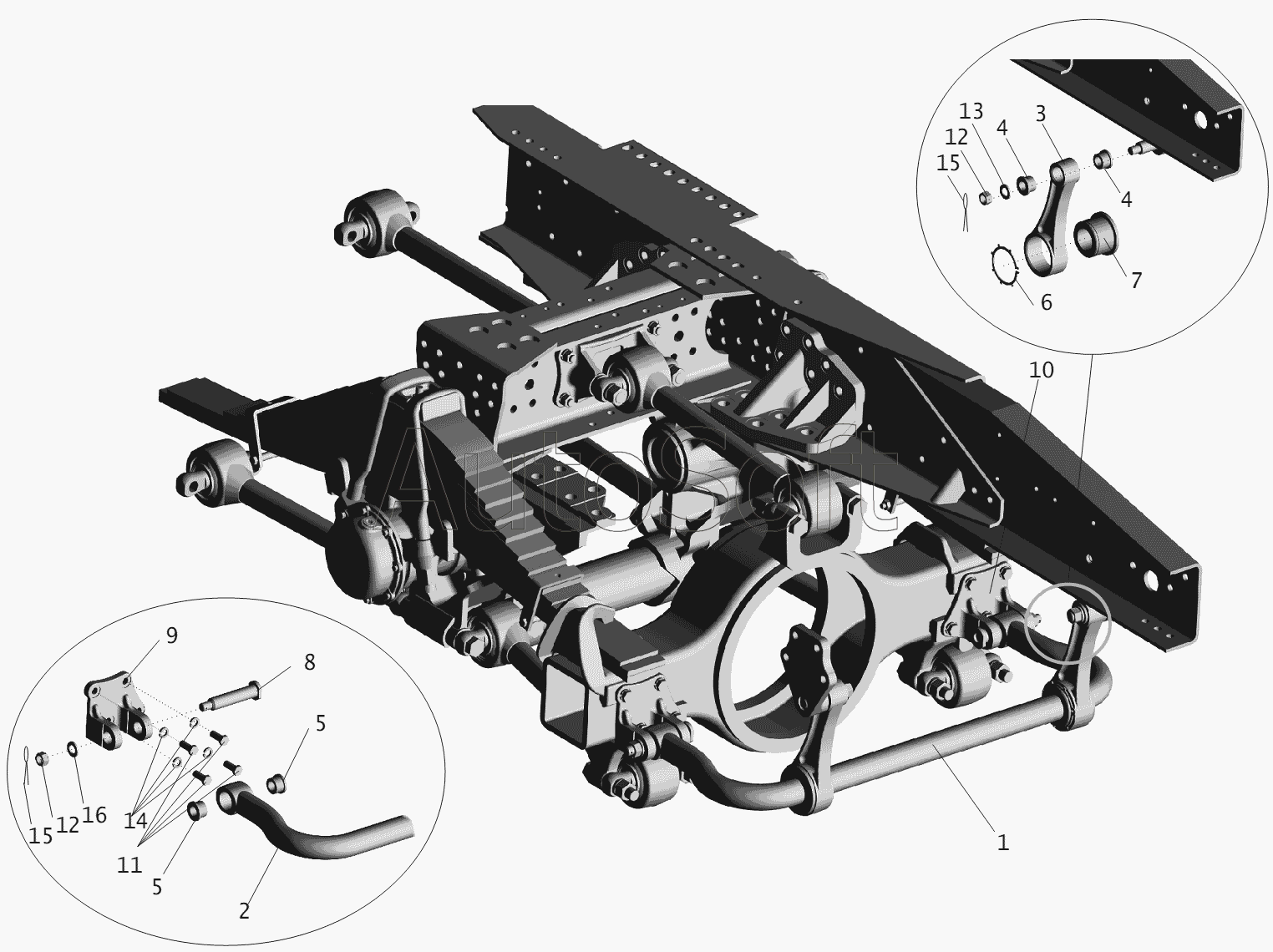 13
3
12
4
15
4
7
6
10
AutoSoft
9
8
5
15
12
16
14
11
5
2
1