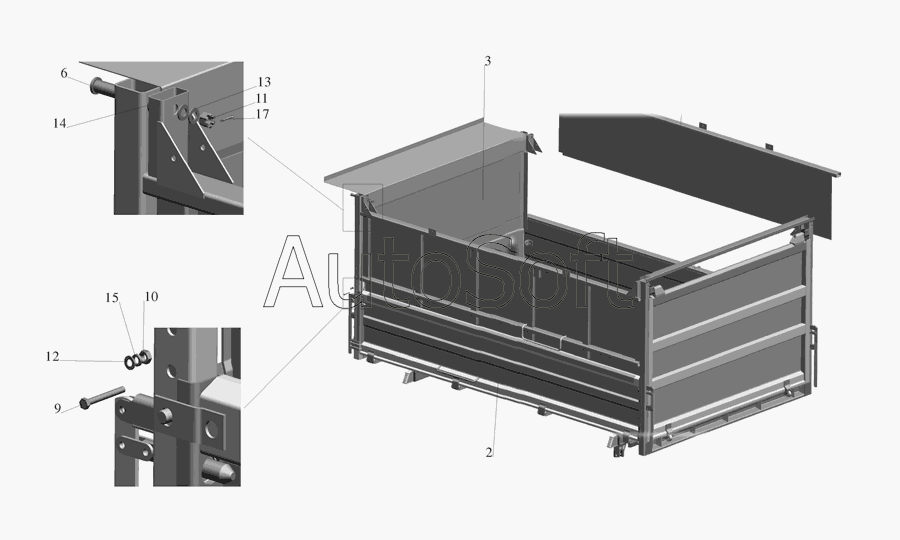 6
13
11
17
14
3
AutoSoft
15
10
12
9
2