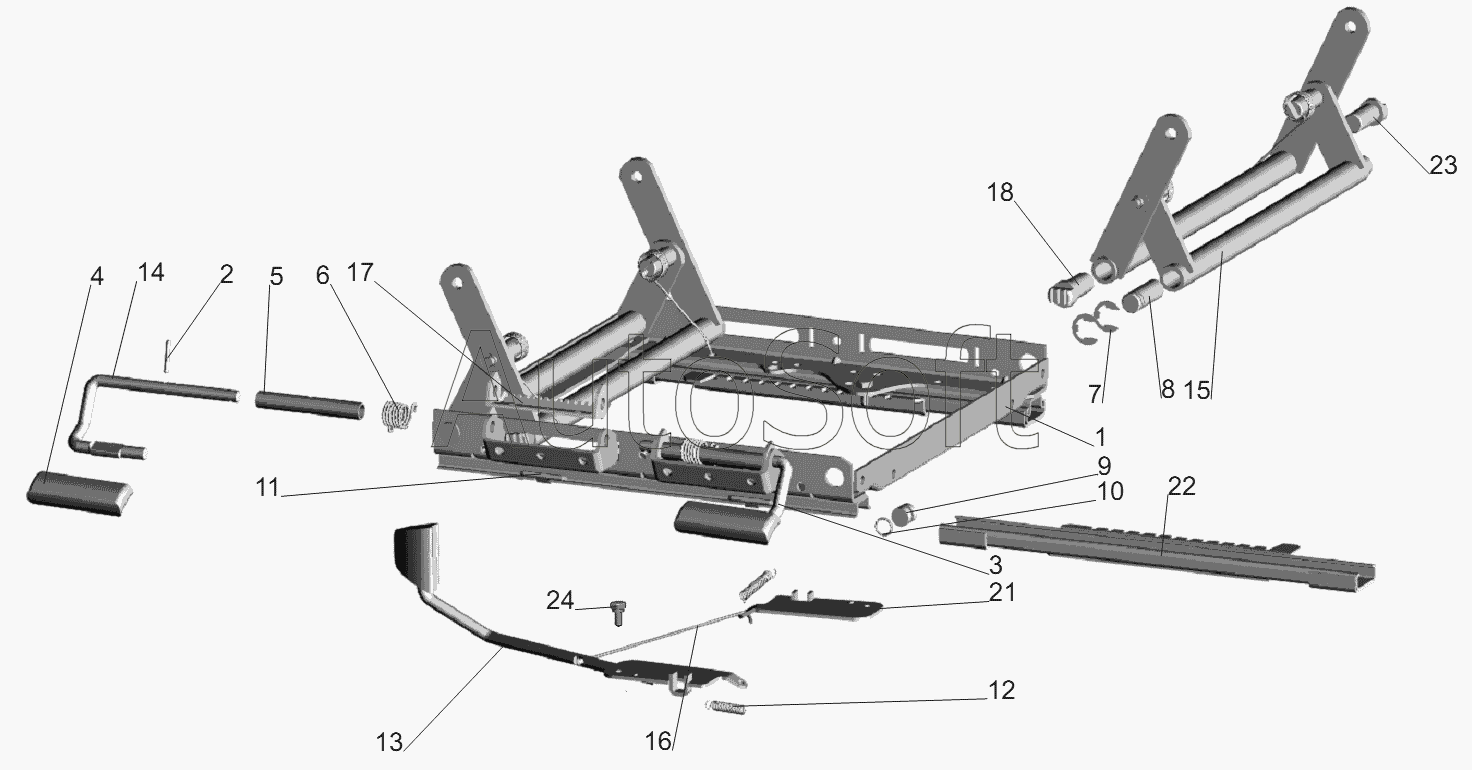 4
14
2
5
6
17
18
23
7
8
15
1
9
10
22
11
3
24
21
12
13
16
AutoSoft