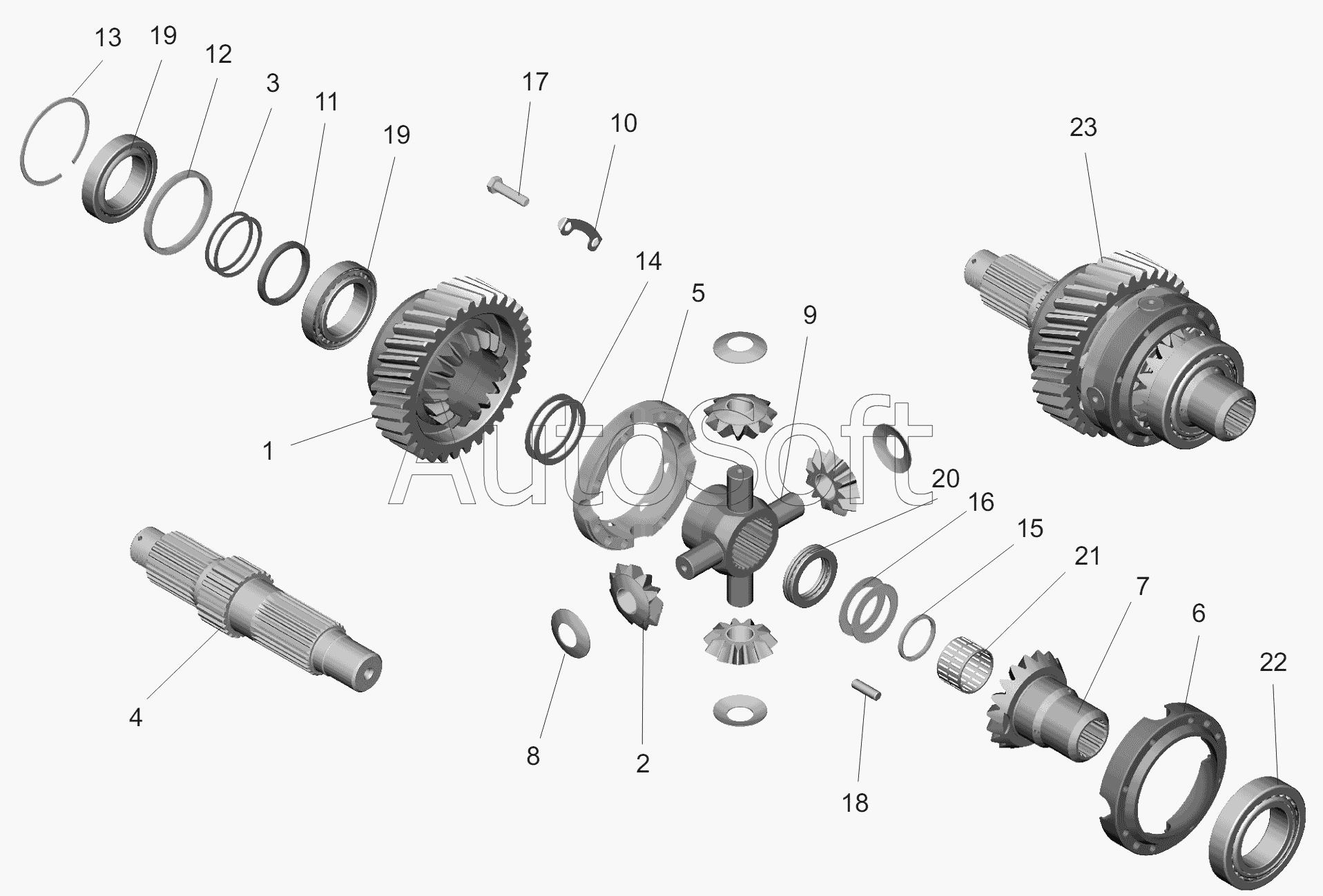 13
19
12
3
11
19
17
10
23
14
5
9
1
AutoSoft
20
16
15
21
7
6
22
4
8
2
18