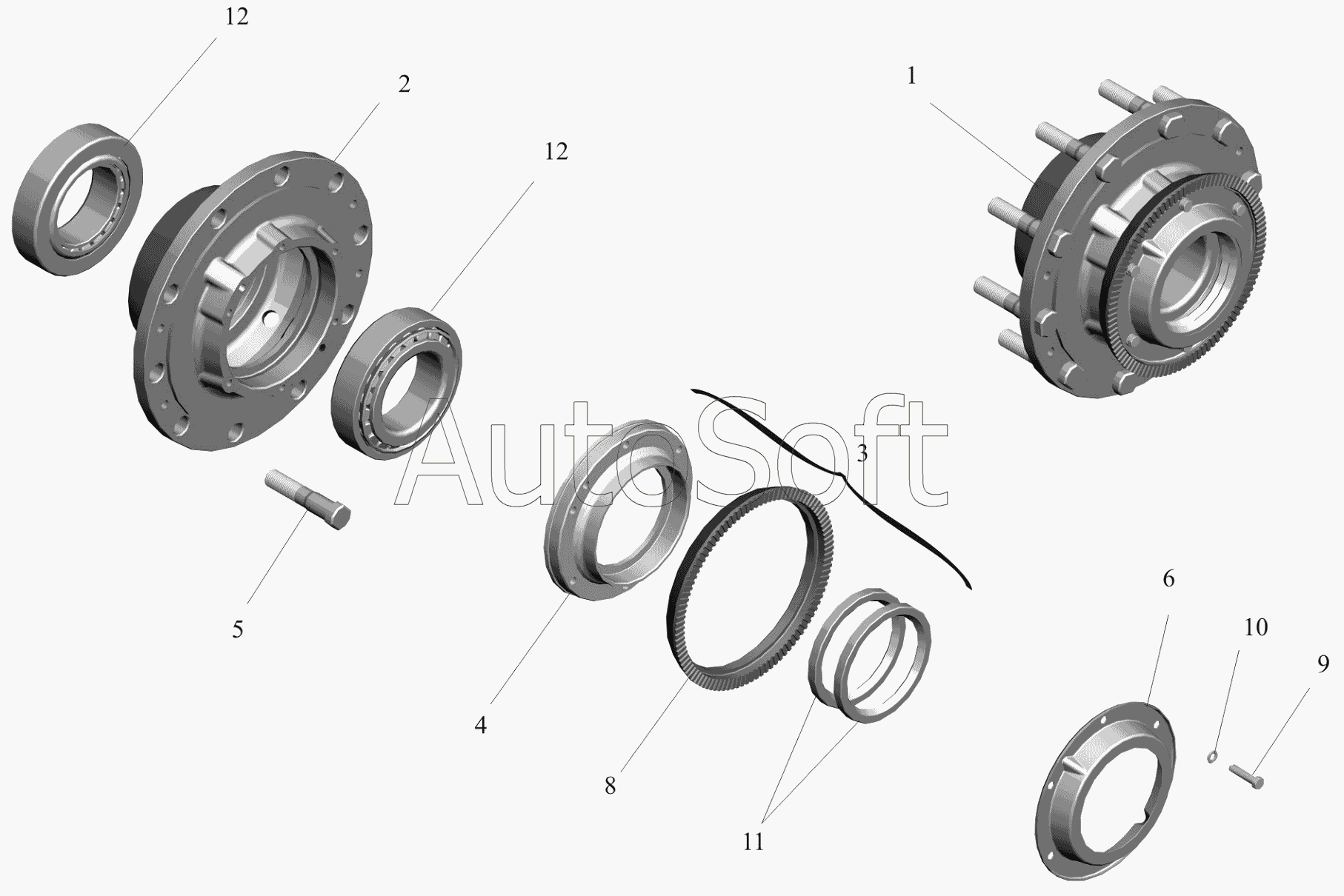 12
2
12
1
AutoSoft
3
5
4
8
11
6
10
9