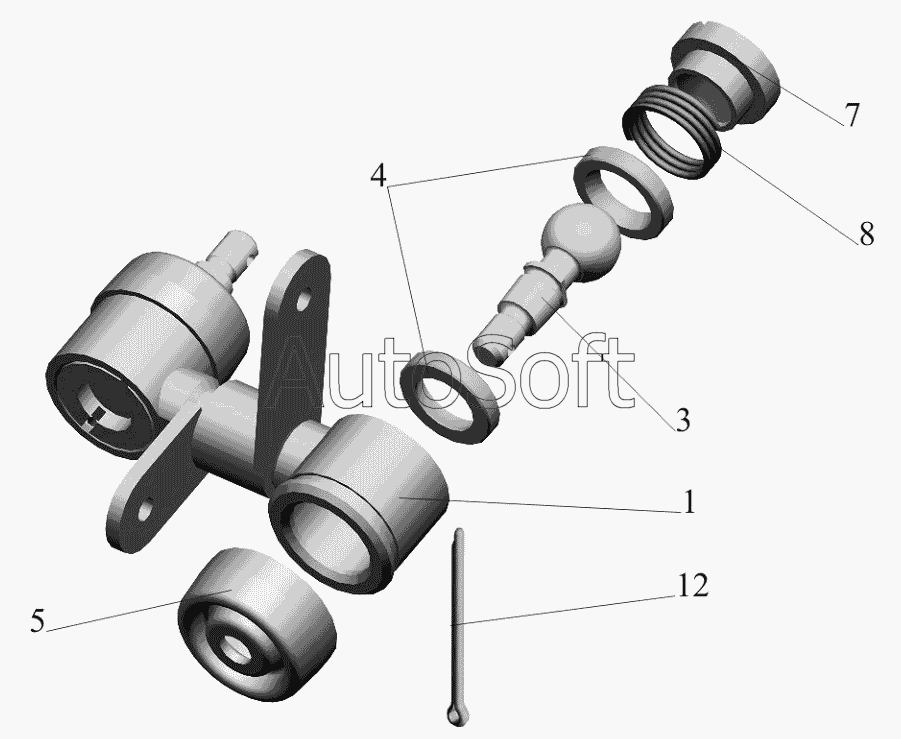 7
4
8
AutoSoft
3
1
12
5